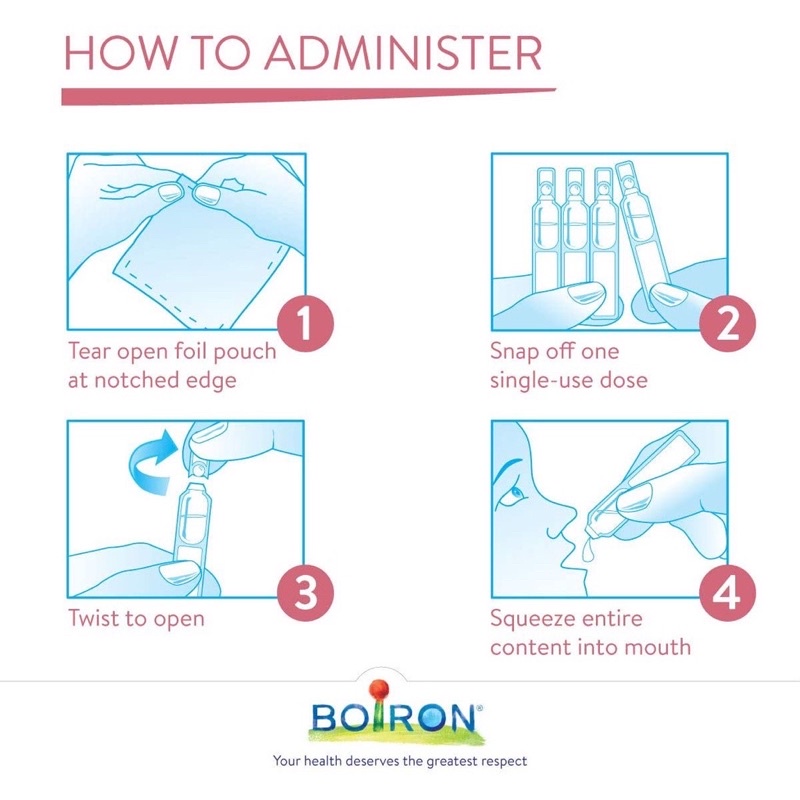 HOW TO ADMINISTER

1
Tear open foil pouch at notched edge

2
Snap off one single-use dose

3
Twist to open

4
Squeeze entire content into mouth

BOIRON®
Your health deserves the greatest respect