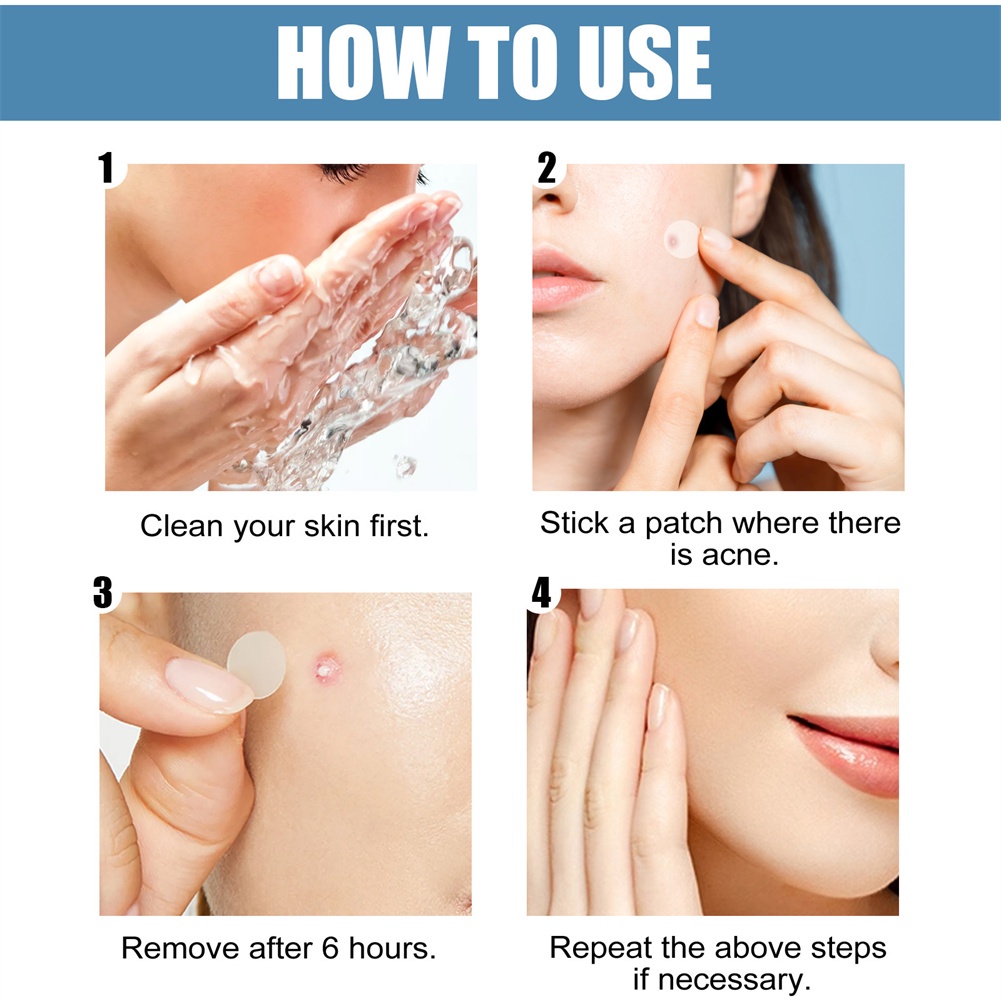 HOW TO USE

1

Clean your skin first.

2

Stick a patch where there is acne.

3

Remove after 6 hours.

4

Repeat the above steps if necessary.