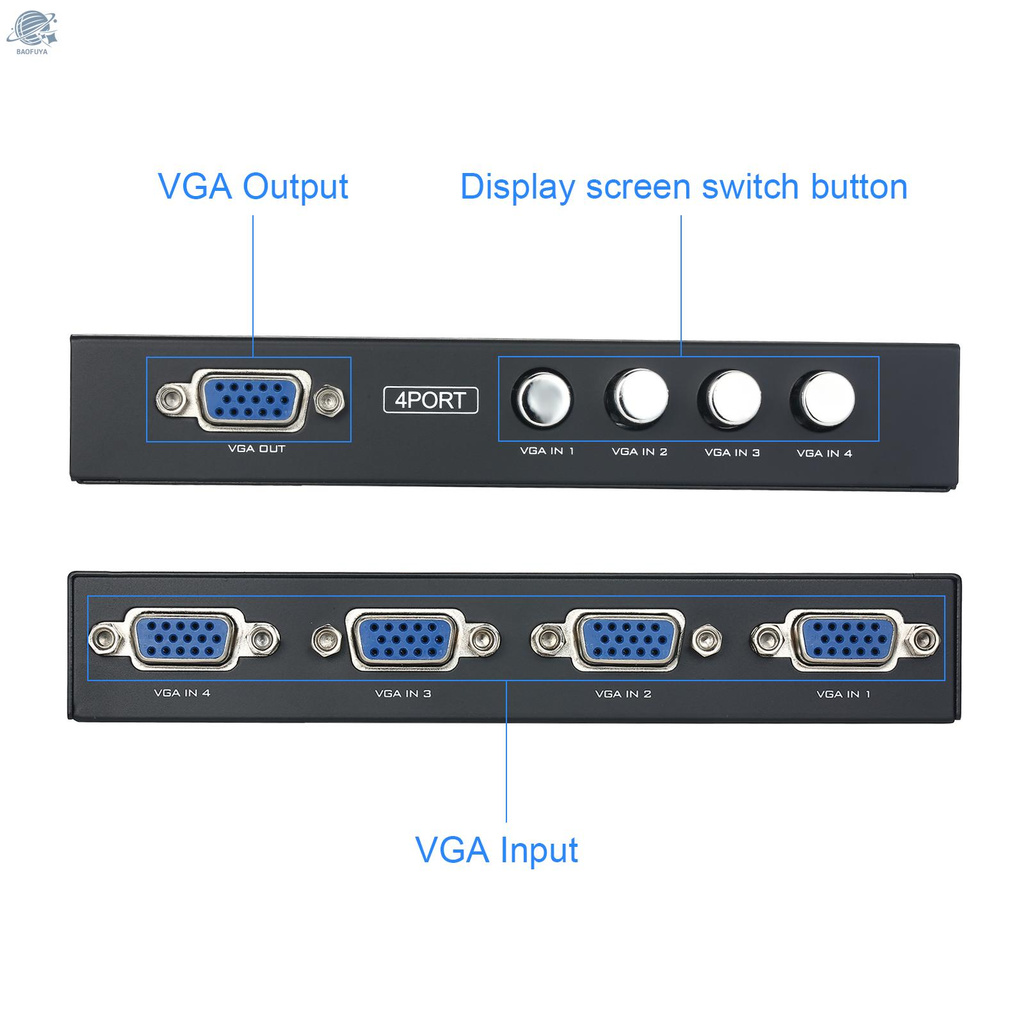 BAOFUYA

VGA Output

Display screen switch button

VGA OUT

4PORT

VGA IN 1

VGA IN 2

VGA IN 3

VGA IN 4

VGA IN 4

VGA IN 3

VGA IN 2

VGA IN 1

VGA Input