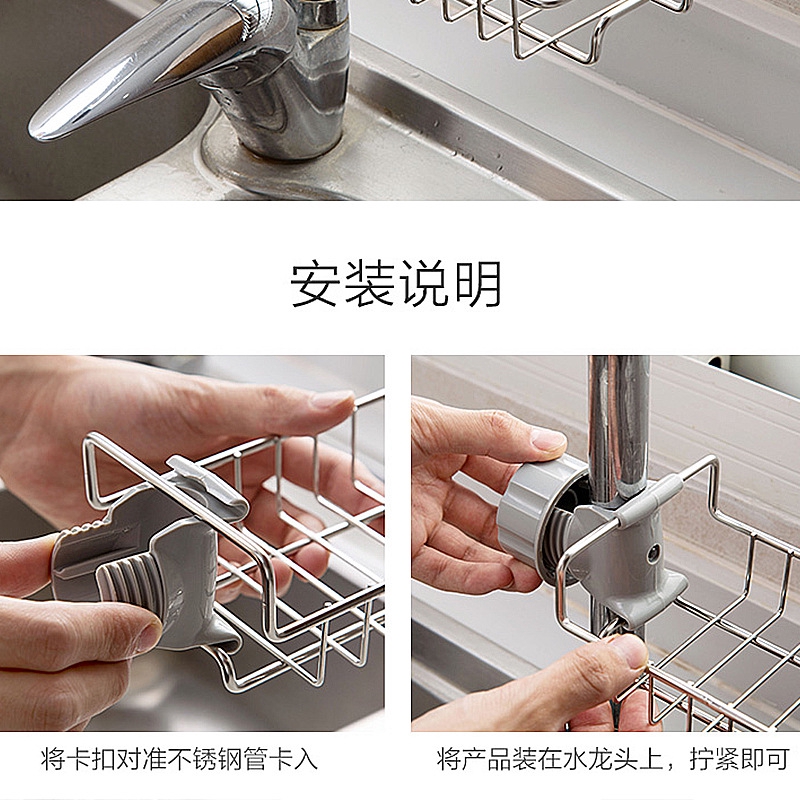 安装说明

将卡扣对准不锈钢管卡入

将产品装在水龙头上，拧紧即可