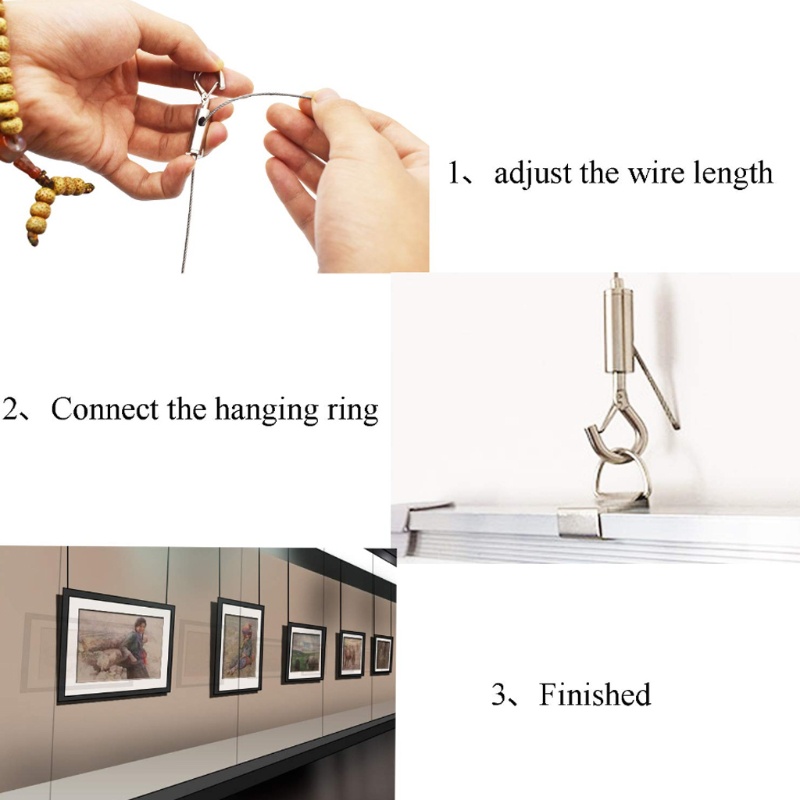 1、adjust the wire length

2、Connect the hanging ring

3、Finished