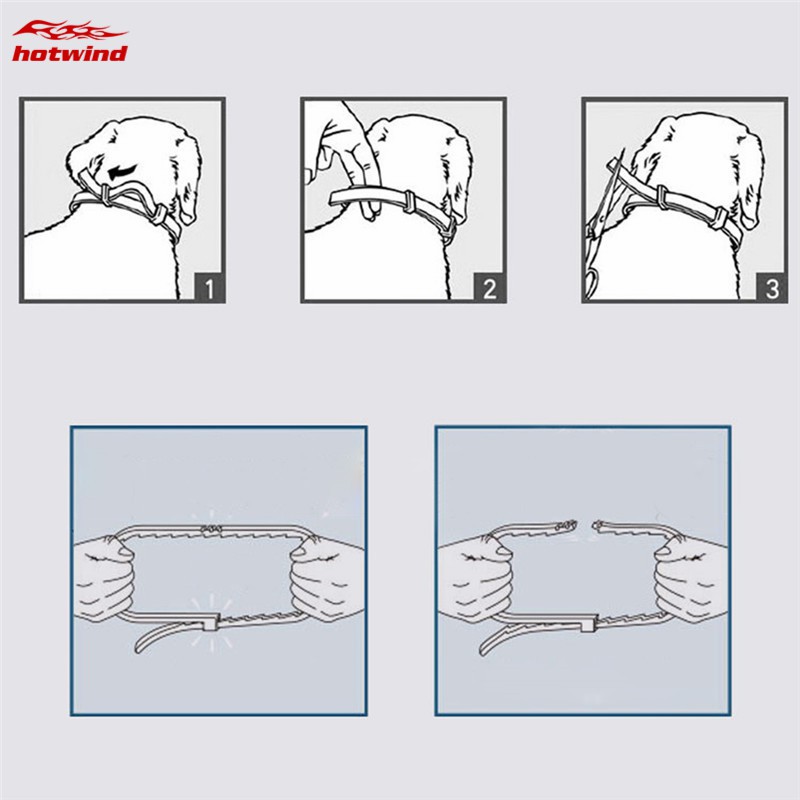 hotwind

1

2

3