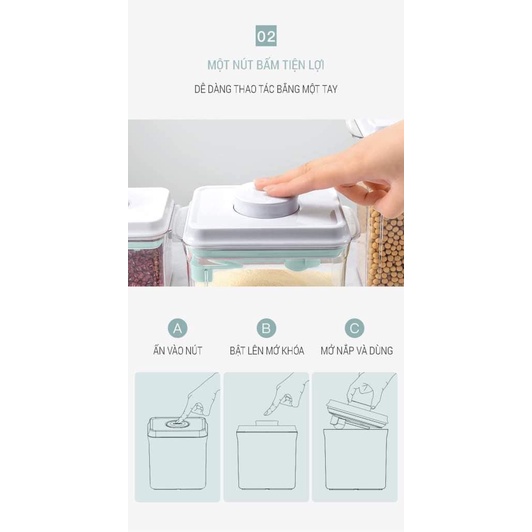 02

MỘT NÚT BẤM TIỆN LỢI

DỄ DÀNG THAO TÁC BẰNG MỘT TAY

A
ẤN VÀO NÚT

B
BẬT LÊN MỞ KHÓA

C
MỞ NẮP VÀ DÙNG