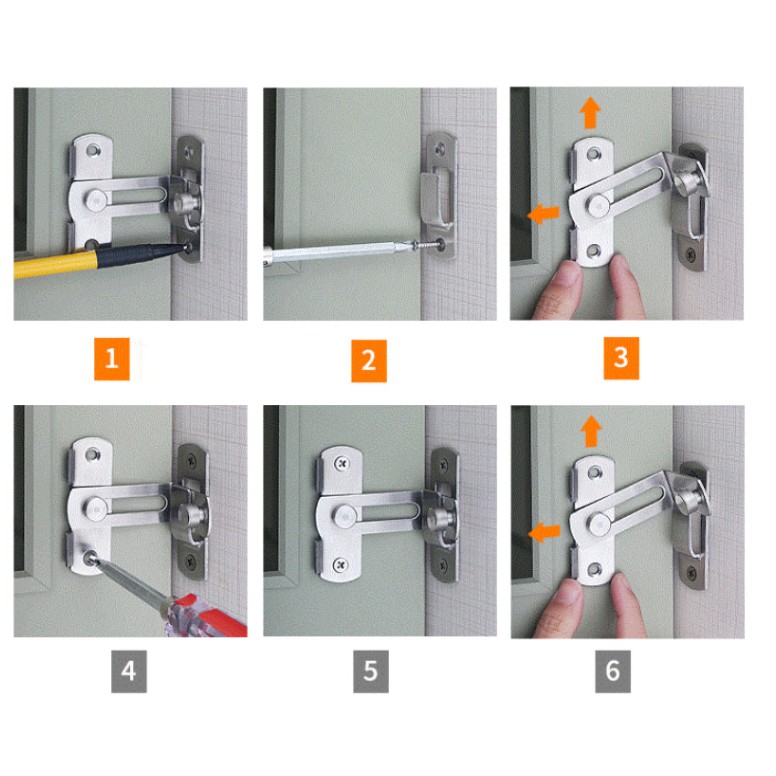 1

2

3

4

5

6