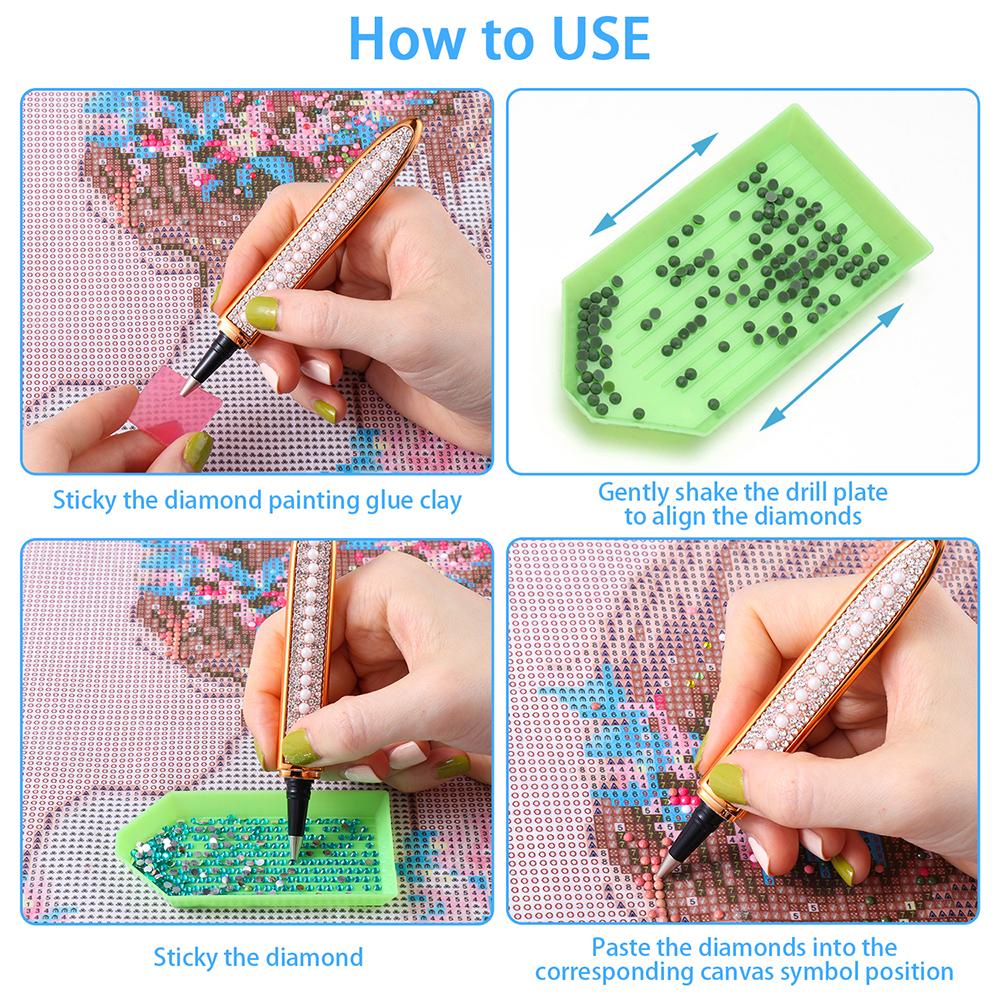 How to USE

Sticky the diamond painting glue clay

Gently shake the drill plate to align the diamonds

Sticky the diamond

Paste the diamonds into the corresponding canvas symbol position