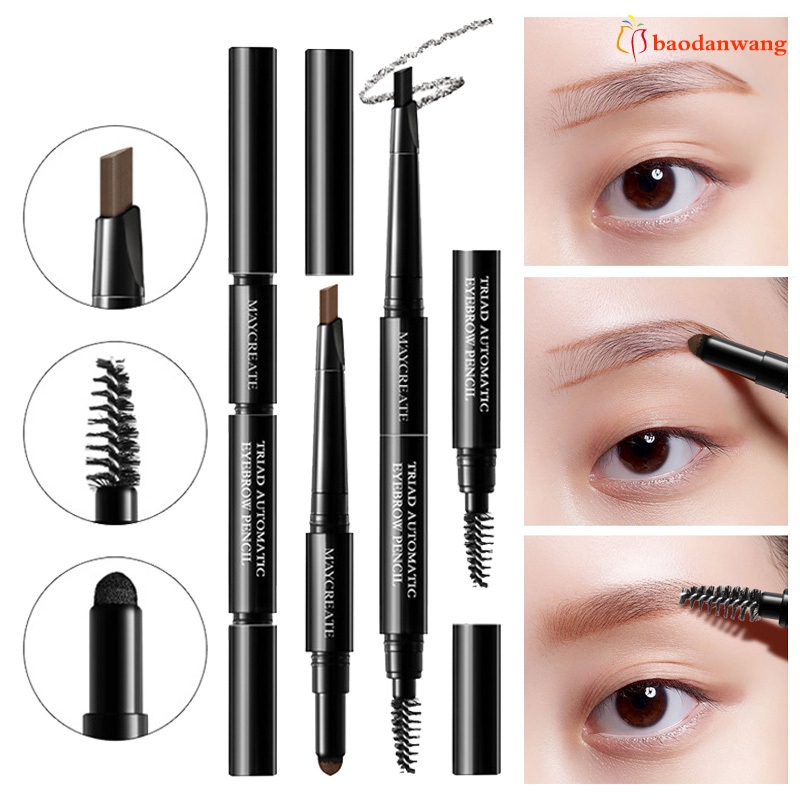 baodanwang

MAYCREATE

TRIAD AUTOMATIC EYEBROW PENCIL

MAYCREATE

MAYCREATE

TRIAD AUTOMATIC EYEBROW PENCIL

TRIAD AUTOMATIC EYEBROW PENCIL