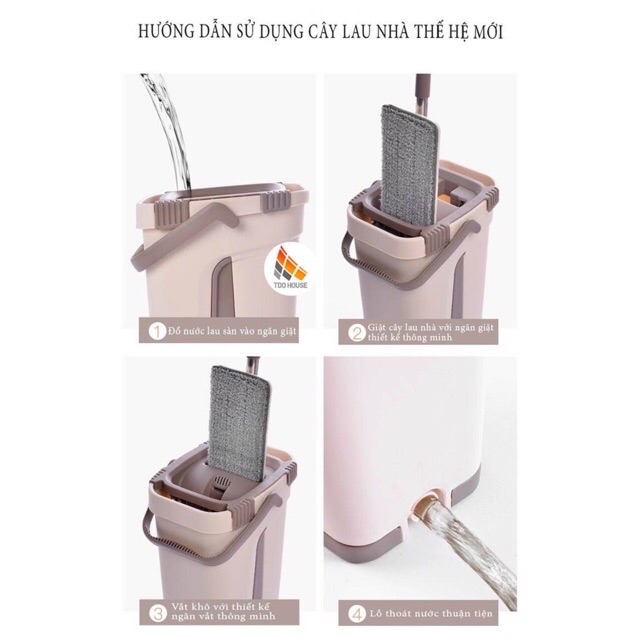 HƯỚNG DẪN SỬ DỤNG CÂY LAU NHÀ THẾ HỆ MỚI

TDO HOUSE

1 Đổ nước lau sàn vào ngăn giặt

2 Giặt cây lau nhà với ngăn giặt thiết kế thông minh

3 Vắt khô với thiết kế ngăn vắt thông minh

4 Lỗ thoát nước thuận tiện