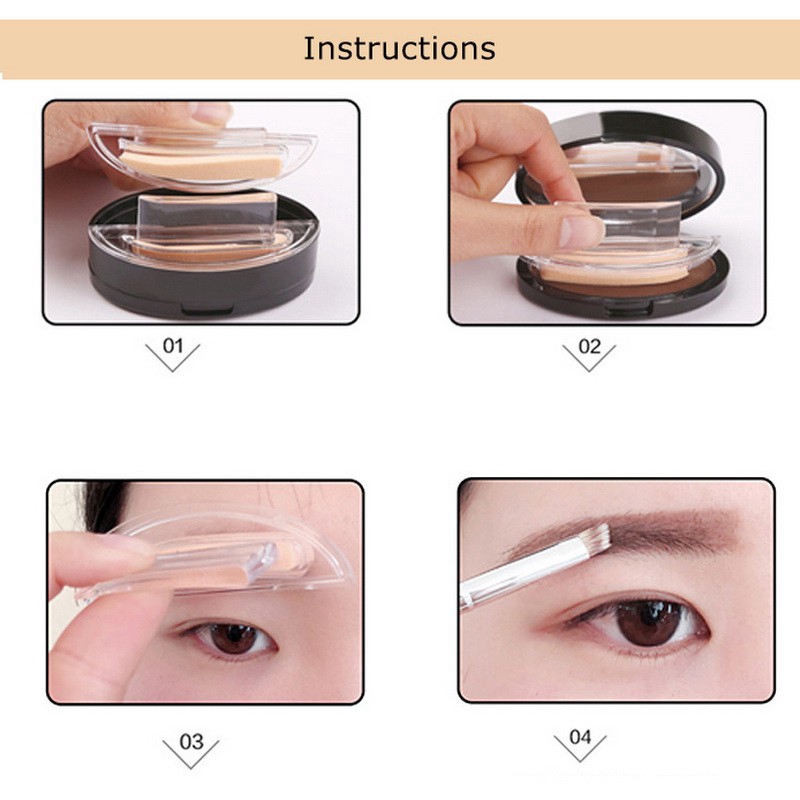 Instructions

01

02

03

04