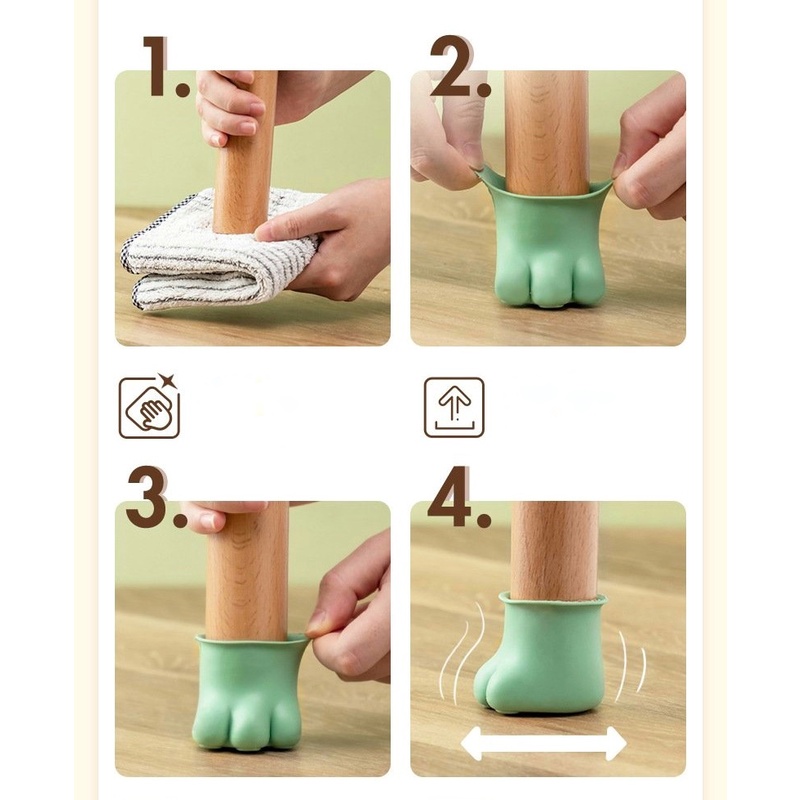 1.

2.

3.

4.