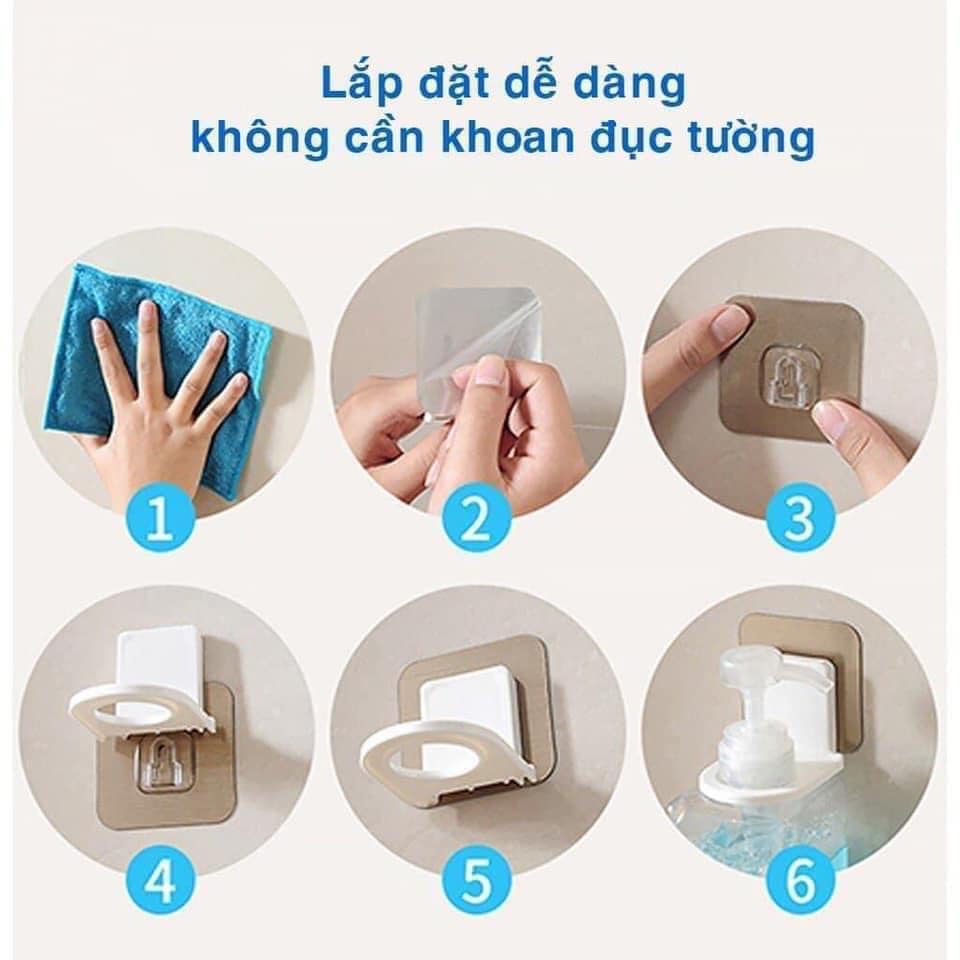 Lắp đặt dễ dàng
không cần khoan đục tường

1

2

3

4

5

6