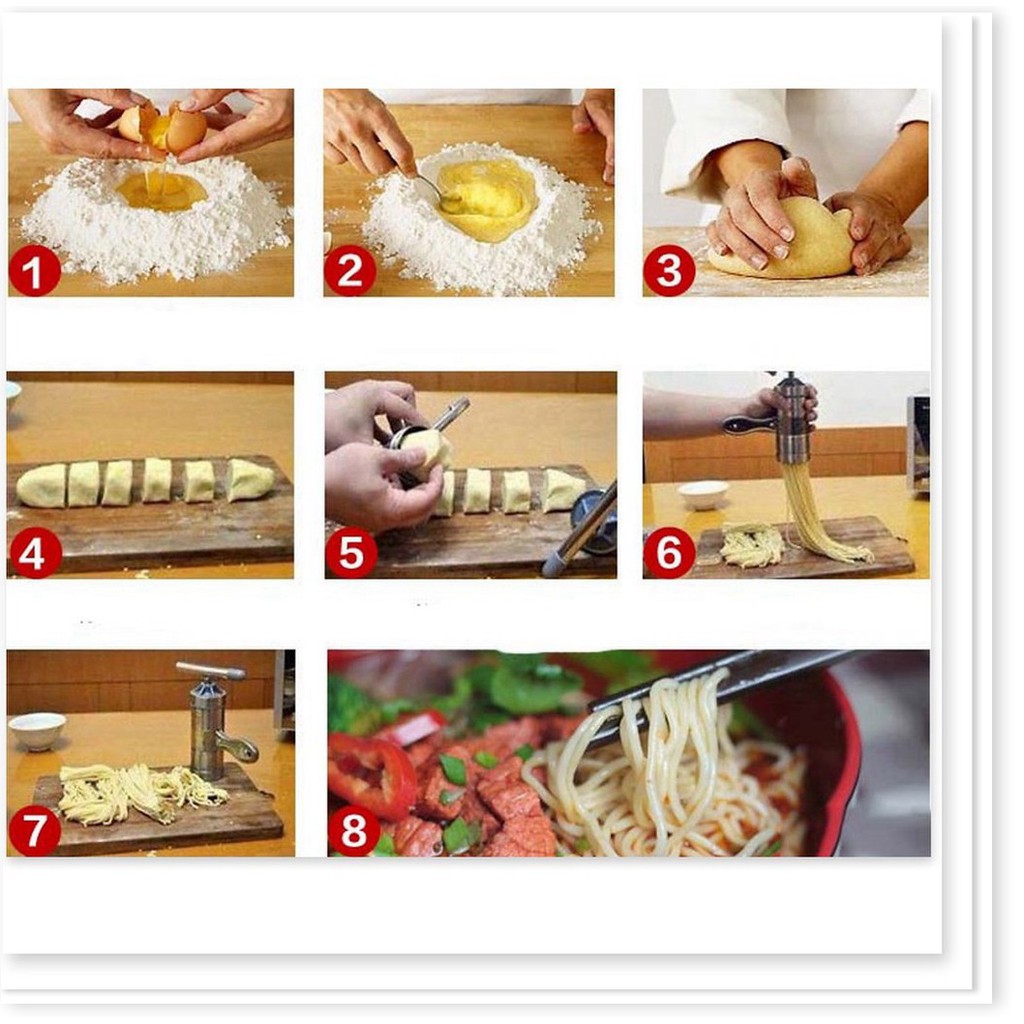 1
2
3
4
5
6
7
8