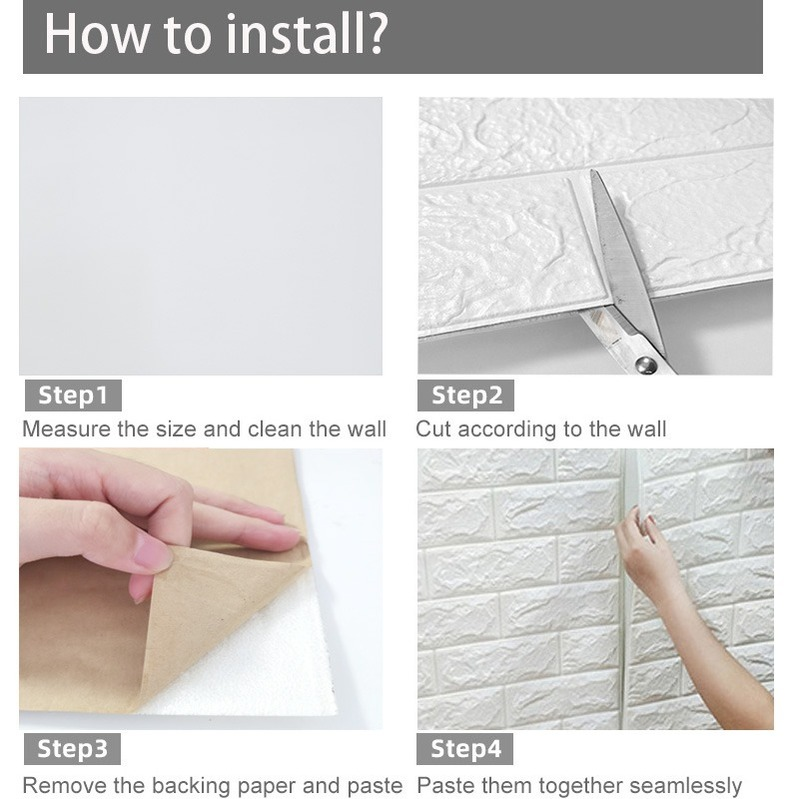 How to install?

Step1
Measure the size and clean the wall

Step2
Cut according to the wall

Step3
Remove the backing paper and paste

Step4
Paste them together seamlessly