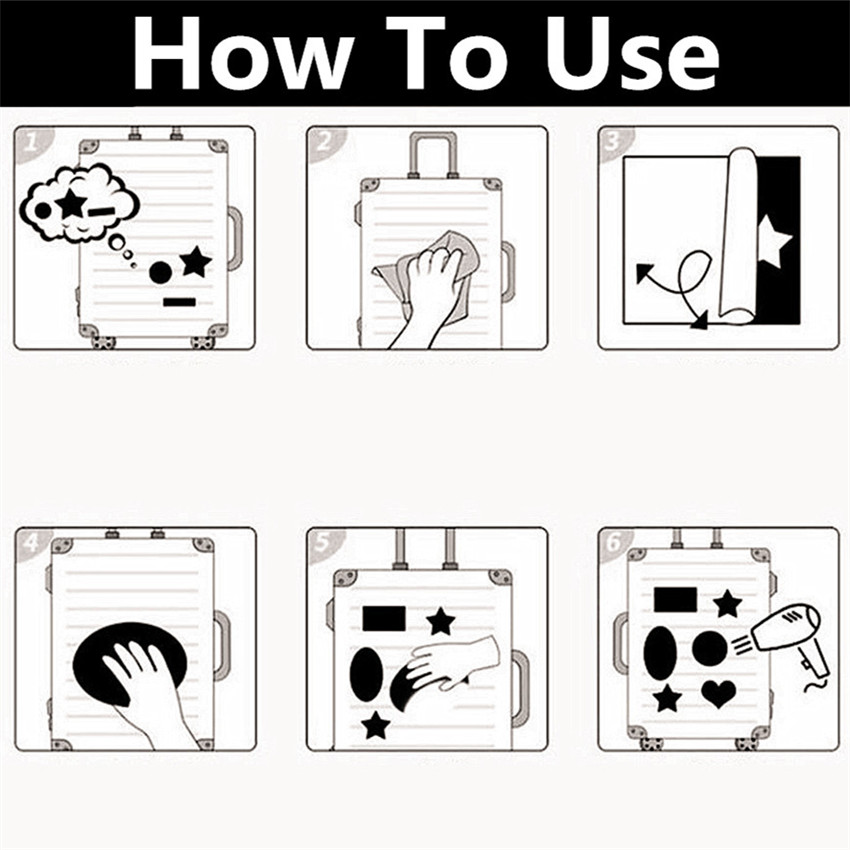 How To Use

1

2

3

4

5

6