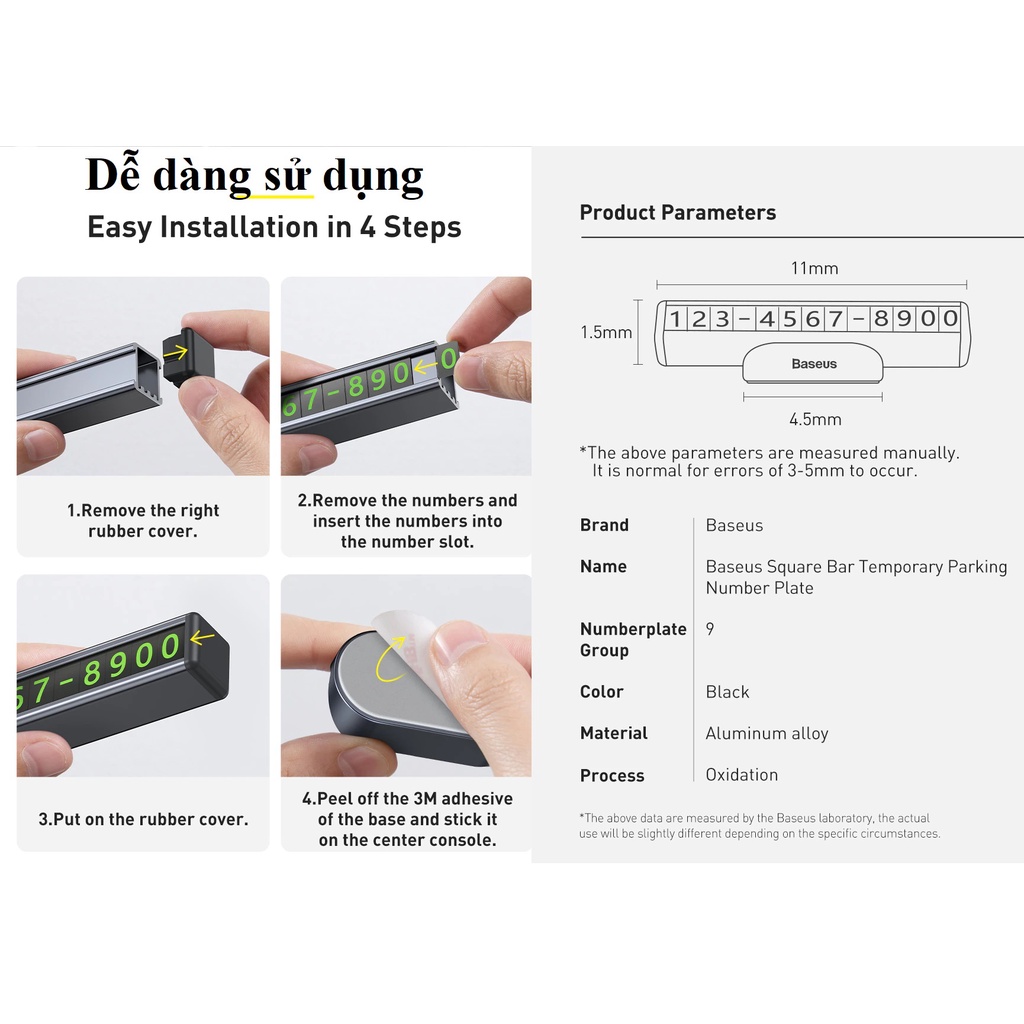 Dễ dàng sử dụng
Easy Installation in 4 Steps

67-890 0

1.Remove the right rubber cover.

2.Remove the numbers and insert the numbers into the number slot.

57-8900

3.Put on the rubber cover.

4.Peel off the 3M adhesive of the base and stick it on the center console.

Product Parameters

11mm
1.5mm
123-4567-8900
Baseus
4.5mm

*The above parameters are measured manually. It is normal for errors of 3-5mm to occur.

| Brand | Baseus |
|---|---|
| Name | Baseus Square Bar Temporary Parking Number Plate |
| Numberplate Group | 9 |
| Color | Black |
| Material | Aluminum alloy |
| Process | Oxidation |

*The above data are measured by the Baseus laboratory, the actual use will be slightly different depending on the specific circumstances.