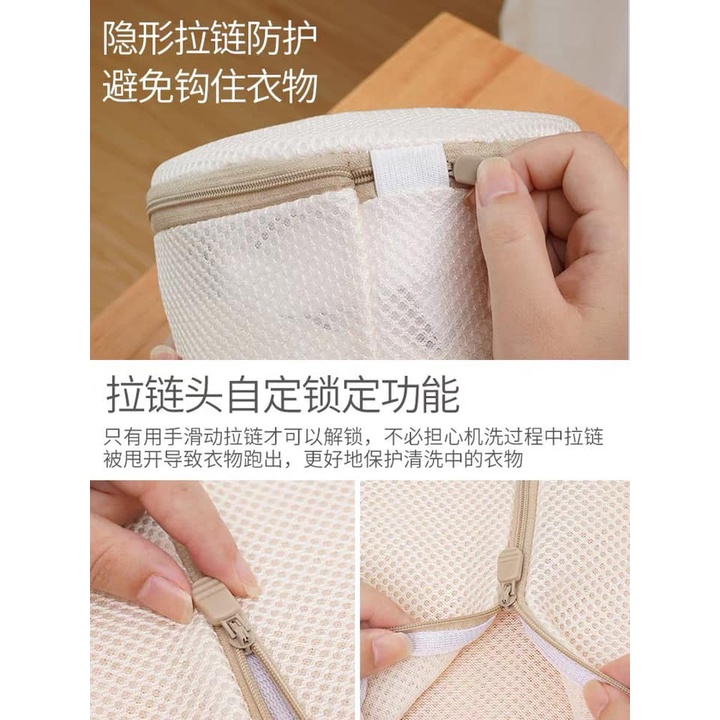 隐形拉链防护
避免钩住衣物

拉链头自定锁定功能

只有用手滑动拉链才可以解锁，不必担心机洗过程中拉链被甩开导致衣物跑出，更好地保护清洗中的衣物