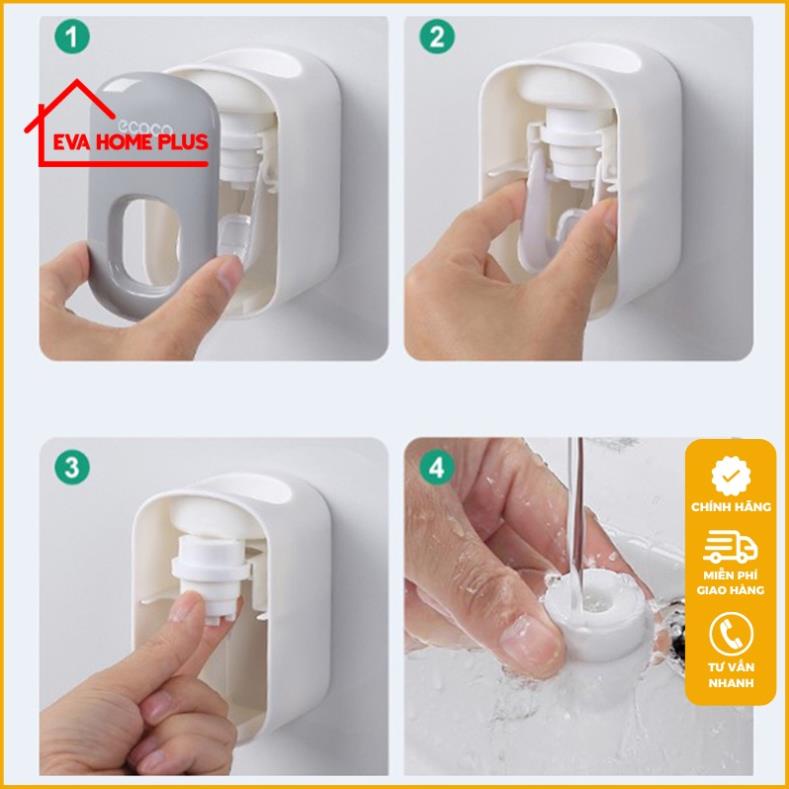 1

EVA HOME PLUS

ecoco

2

3

4

CHÍNH HÃNG

MIỄN PHÍ GIAO HÀNG

TƯ VẤN NHANH