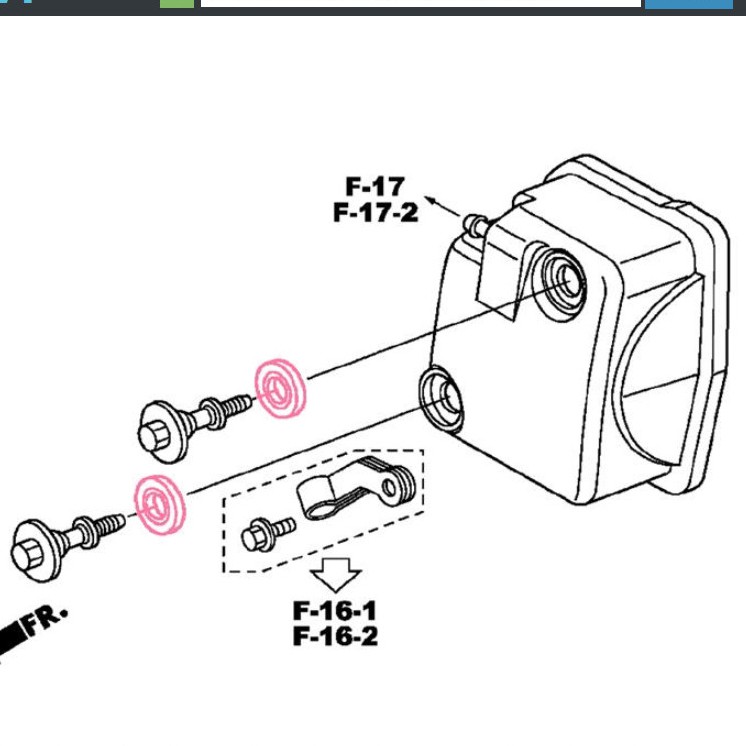 F-17
F-17-2

F-16-1
F-16-2

FR.