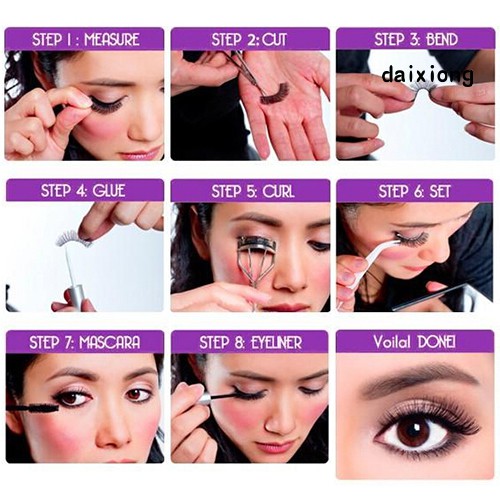 STEP 1 : MEASURE

STEP 2: CUT

STEP 3: BEND

daixiong

STEP 4: GLUE

STEP 5: CURL

STEP 6: SET

STEP 7: MASCARA

STEP 8: EYELINER

Voila! DONE!