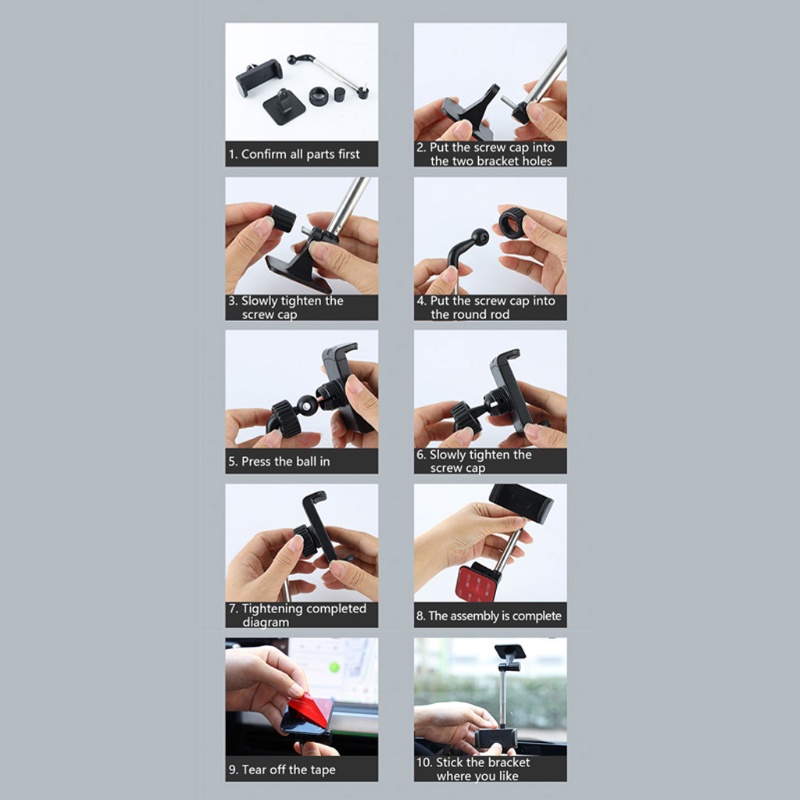 1. Confirm all parts first

2. Put the screw cap into the two bracket holes

3. Slowly tighten the screw cap

4. Put the screw cap into the round rod

5. Press the ball in

6. Slowly tighten the screw cap

7. Tightening completed diagram

8. The assembly is complete

9. Tear off the tape

10. Stick the bracket where you like