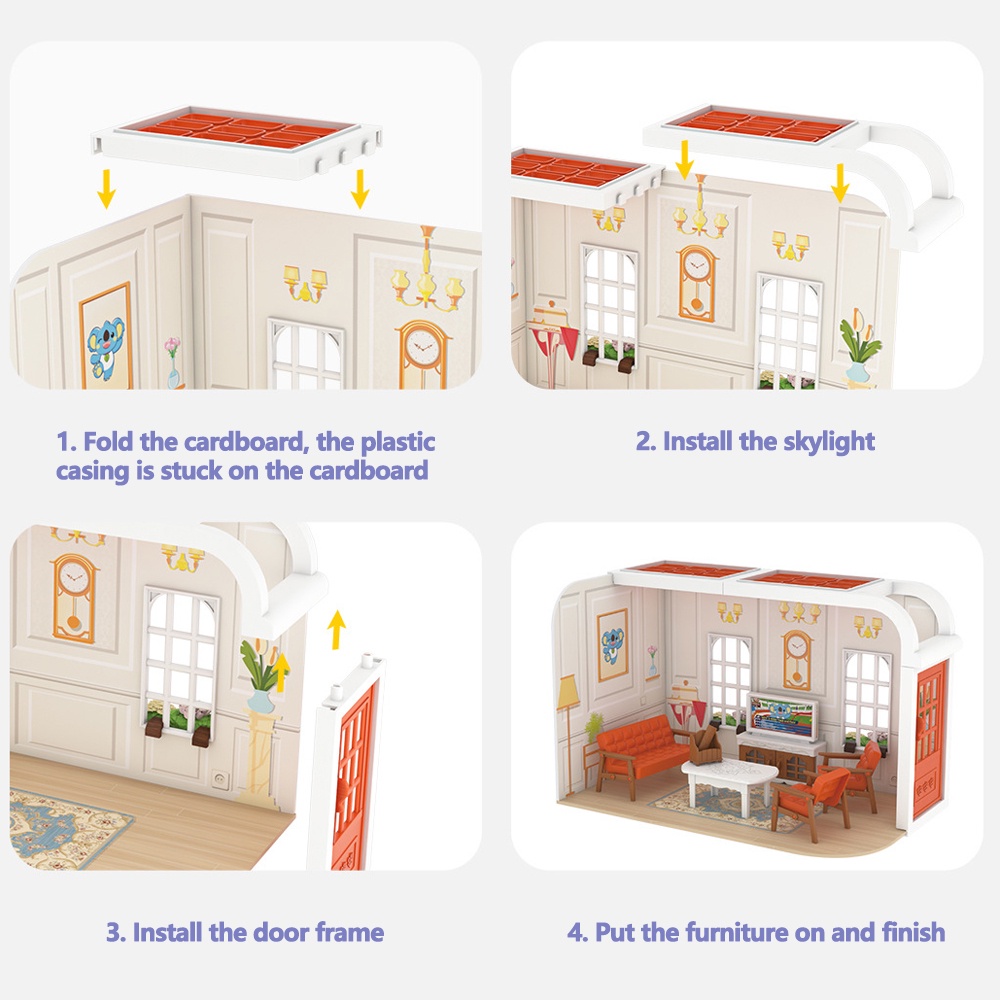 1. Fold the cardboard, the plastic casing is stuck on the cardboard

2. Install the skylight

3. Install the door frame

4. Put the furniture on and finish