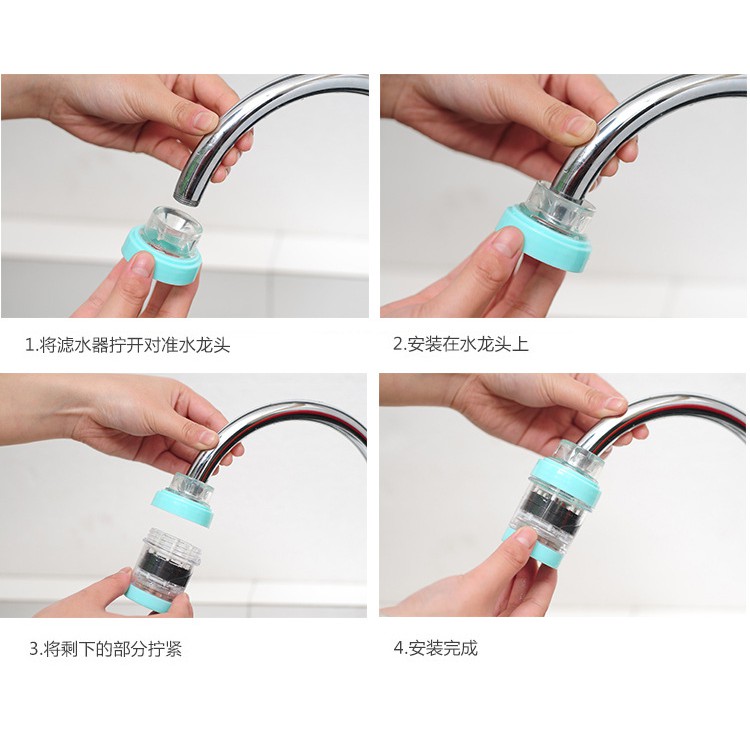 1.将滤水器拧开对准水龙头

2.安装在水龙头上

3.将剩下的部分拧紧

4.安装完成