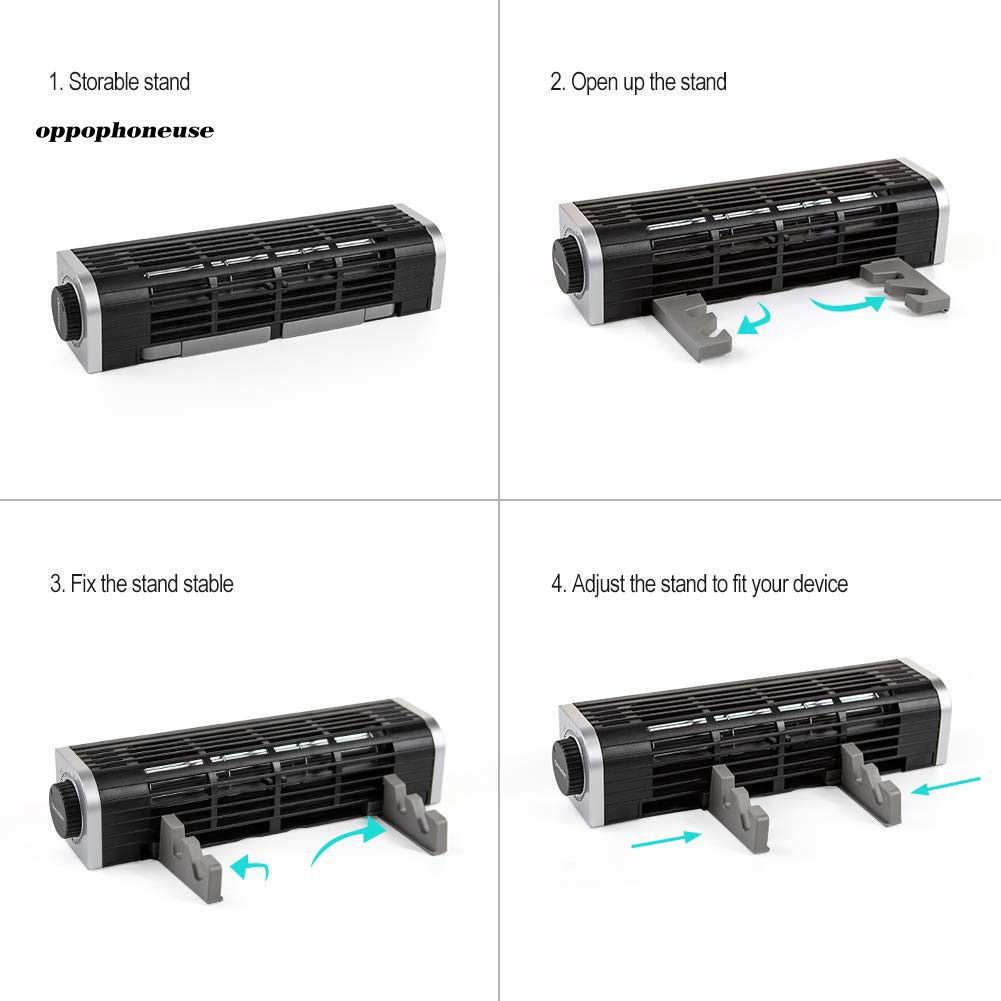 1. Storable stand

oppophoneuse

2. Open up the stand

3. Fix the stand stable

4. Adjust the stand to fit your device