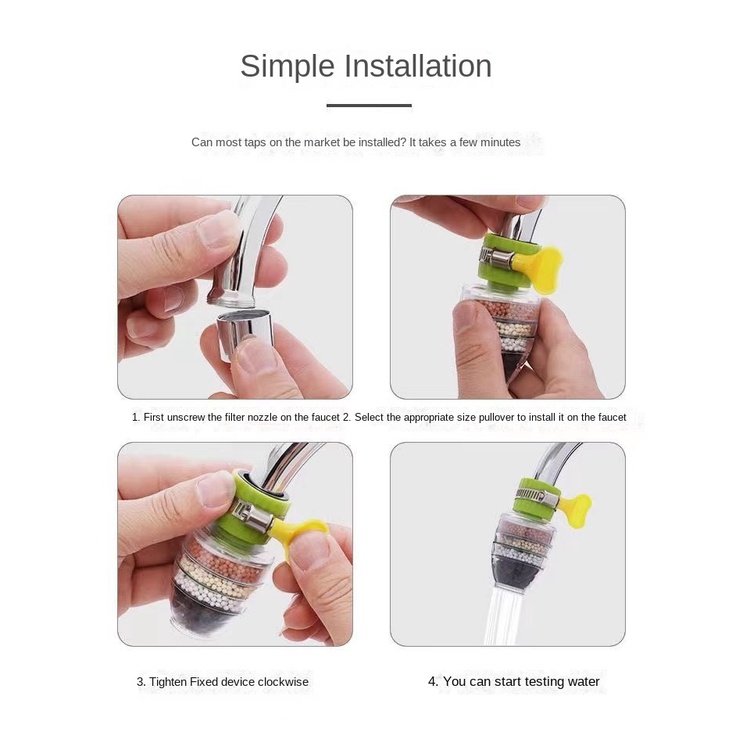 Simple Installation

Can most taps on the market be installed? It takes a few minutes

1. First unscrew the filter nozzle on the faucet 2. Select the appropriate size pullover to install it on the faucet

3. Tighten Fixed device clockwise

4. You can start testing water