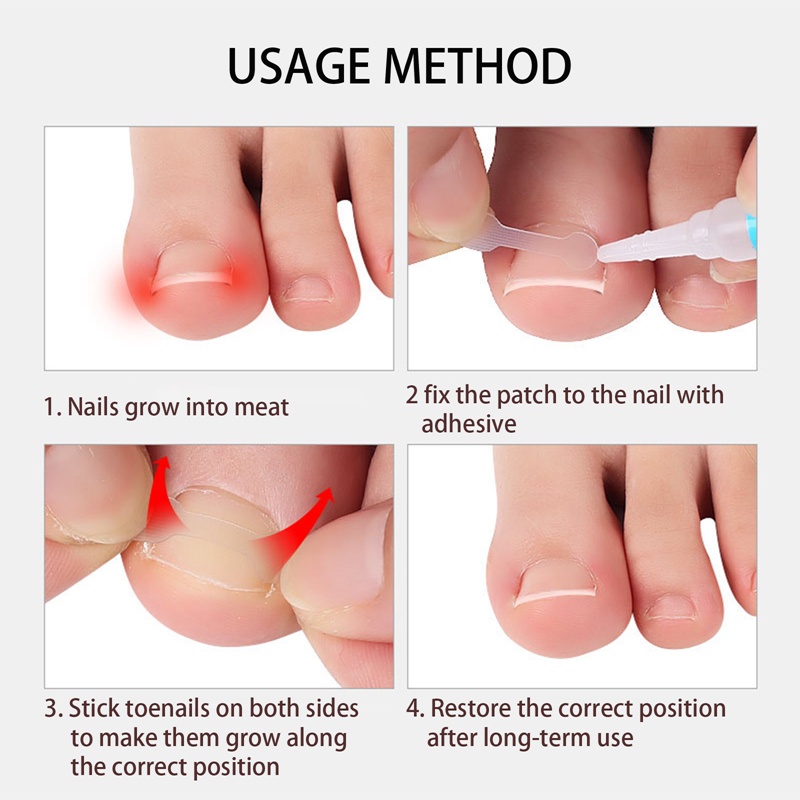 USAGE METHOD

1. Nails grow into meat

2 fix the patch to the nail with adhesive

3. Stick toenails on both sides to make them grow along the correct position

4. Restore the correct position after long-term use