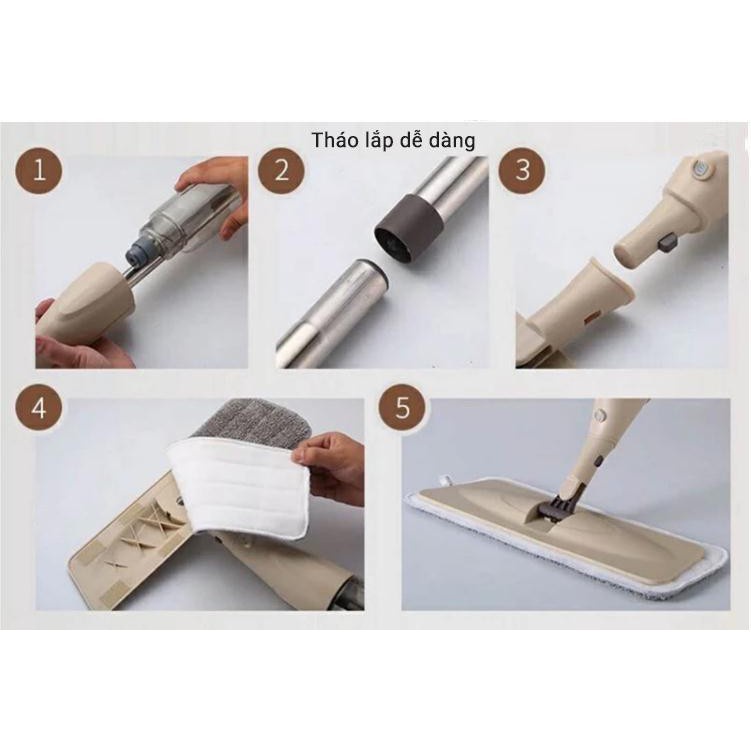 Tháo lắp dễ dàng

1

2

3

4

5