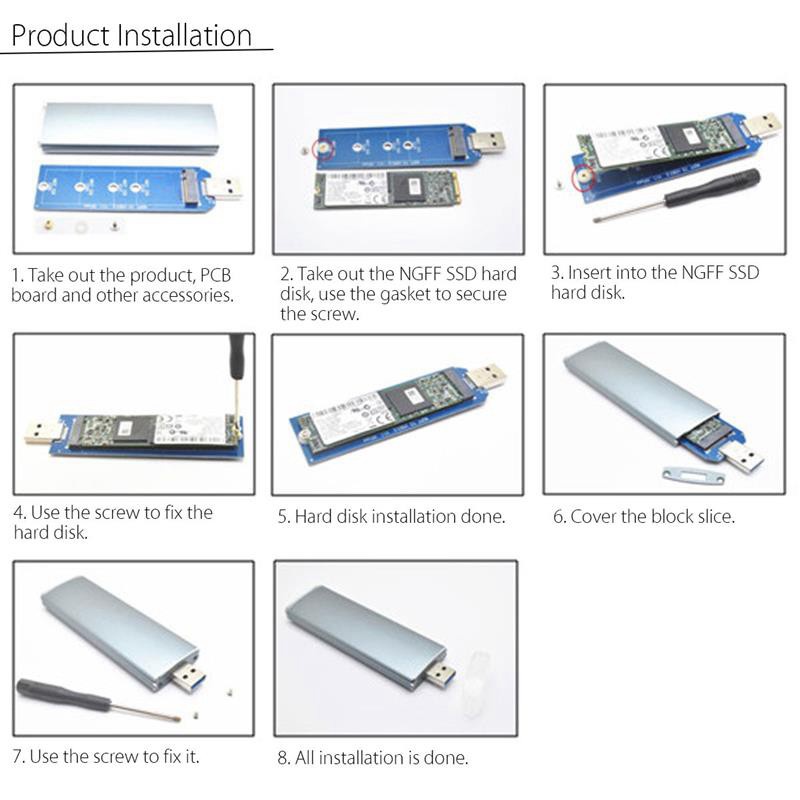 Product Installation

1. Take out the product, PCB board and other accessories.

2. Take out the NGFF SSD hard disk, use the gasket to secure the screw.

3. Insert into the NGFF SSD hard disk.

4. Use the screw to fix the hard disk.

5. Hard disk installation done.

6. Cover the block slice.

7. Use the screw to fix it.

8. All installation is done.