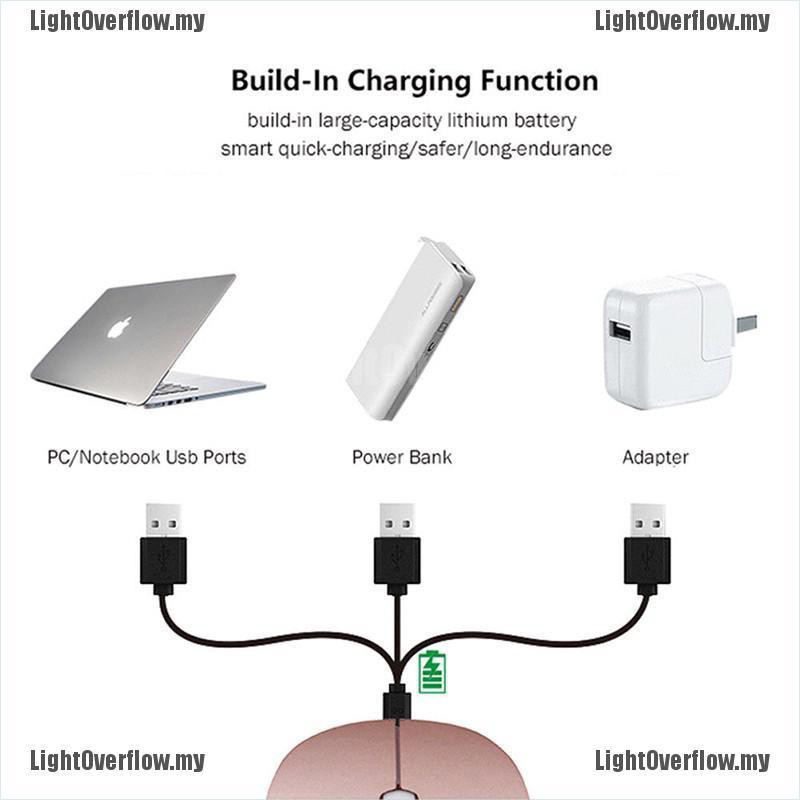 LightOverflow.my LightOverflow.my

Build-In Charging Function

build-in large-capacity lithium battery
smart quick-charging/safer/long-endurance

PC/Notebook Usb Ports

Power Bank

Adapter

LightOverflow.my LightOverflow.my