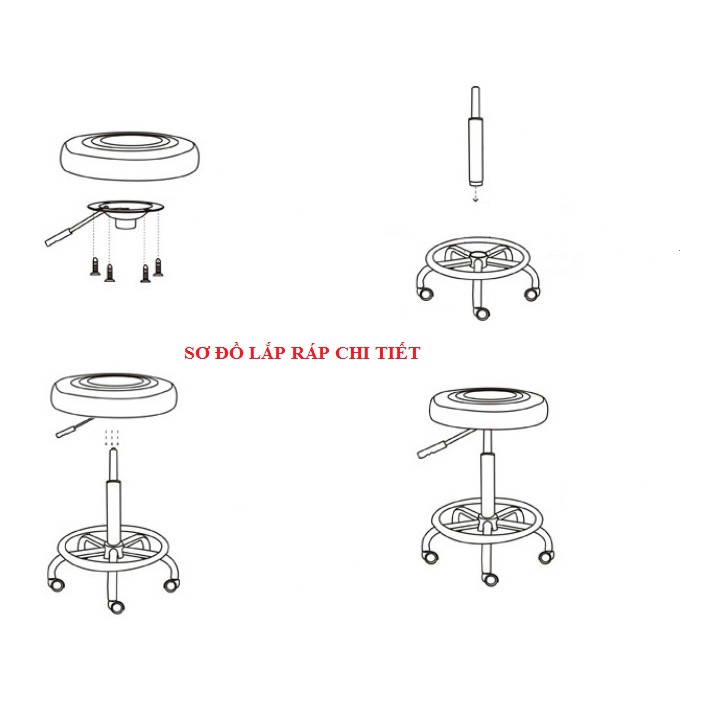 SƠ ĐỒ LẮP RÁP CHI TIẾT