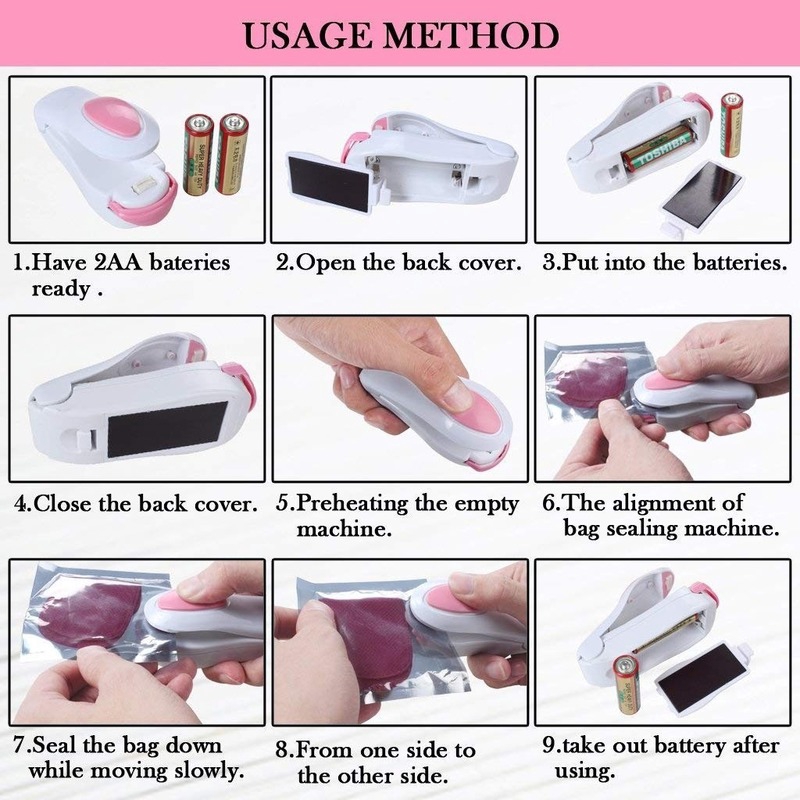 USAGE METHOD

SUPER HEAVY DUTY

TOSHIBA

1.Have 2AA bateries ready .

2.Open the back cover.

3.Put into the batteries.

4.Close the back cover.

5.Preheating the empty machine.

6.The alignment of bag sealing machine.

7.Seal the bag down while moving slowly.

8.From one side to the other side.

9.take out battery after using.