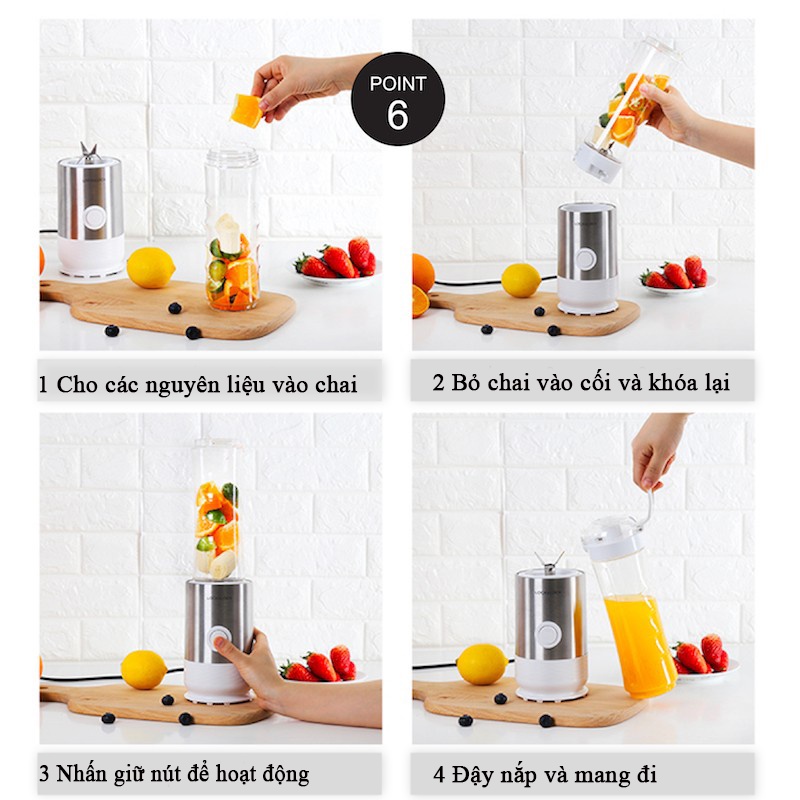 POINT 6

1 Cho các nguyên liệu vào chai

2 Bỏ chai vào cối và khóa lại

3 Nhấn giữ nút để hoạt động

4 Đậy nắp và mang đi