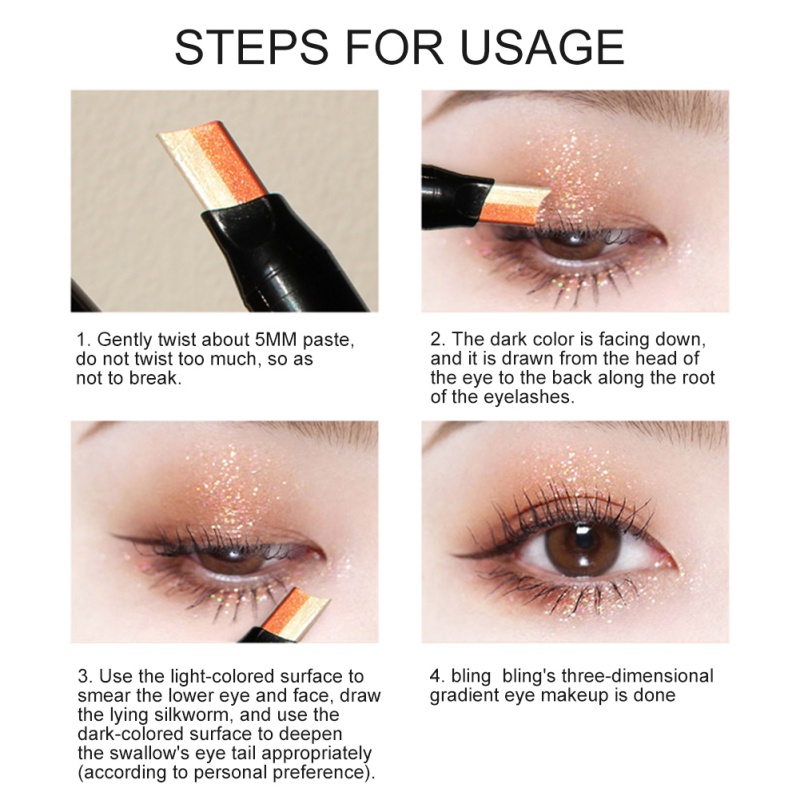 STEPS FOR USAGE

1. Gently twist about 5MM paste, do not twist too much, so as not to break.

2. The dark color is facing down, and it is drawn from the head of the eye to the back along the root of the eyelashes.

3. Use the light-colored surface to smear the lower eye and face, draw the lying silkworm, and use the dark-colored surface to deepen the swallow's eye tail appropriately (according to personal preference).

4. bling bling's three-dimensional gradient eye makeup is done