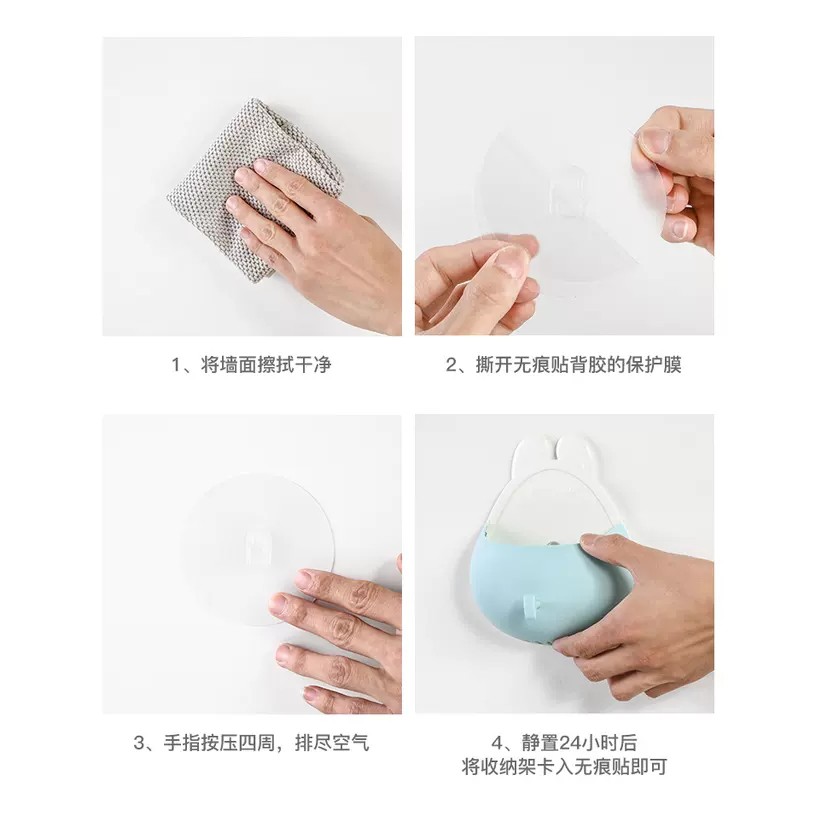 1、将墙面擦拭干净

2、撕开无痕贴背胶的保护膜

3、手指按压四周，排尽空气

4、静置24小时后
将收纳架卡入无痕贴即可