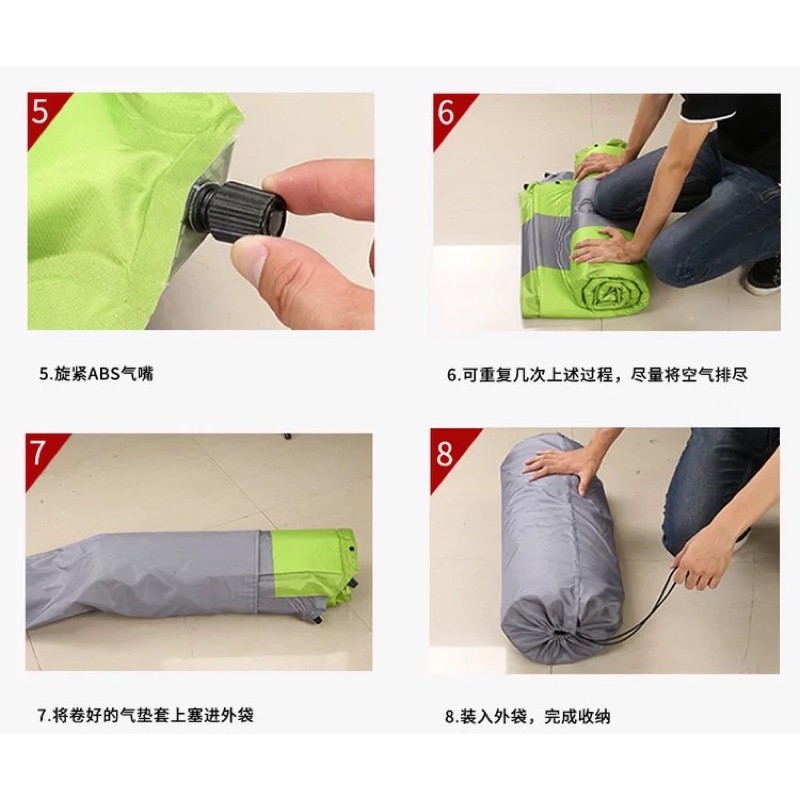 5

5.旋紧ABS气嘴

6

6.可重复几次上述过程，尽量将空气排尽

7

7.将卷好的气垫套上塞进外袋

8

8.装入外袋，完成收纳