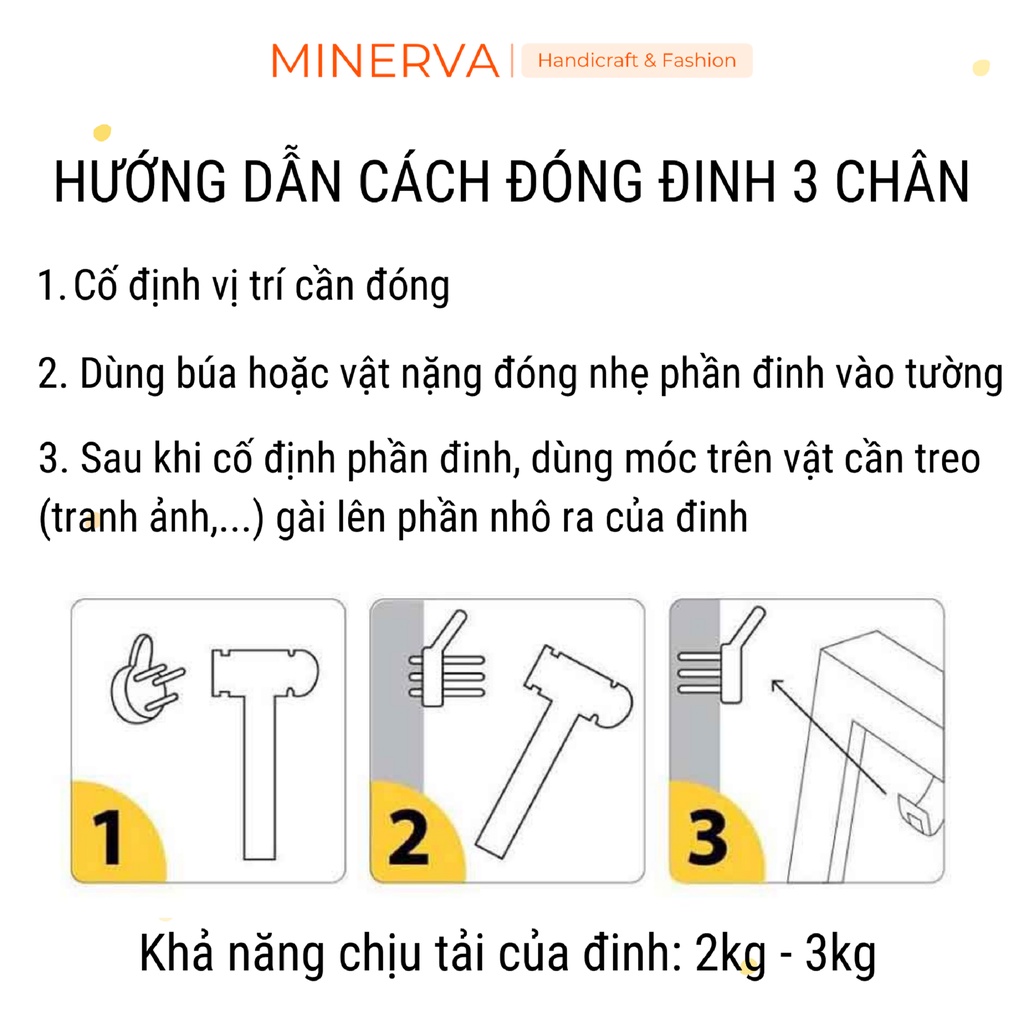 MINERVA | Handicraft & Fashion

HƯỚNG DẪN CÁCH ĐÓNG ĐINH 3 CHÂN

1. Cố định vị trí cần đóng

2. Dùng búa hoặc vật nặng đóng nhẹ phần đinh vào tường

3. Sau khi cố định phần đinh, dùng móc trên vật cần treo (tranh ảnh,...) gài lên phần nhô ra của đinh

1

2

3

Khả năng chịu tải của đinh: 2kg - 3kg