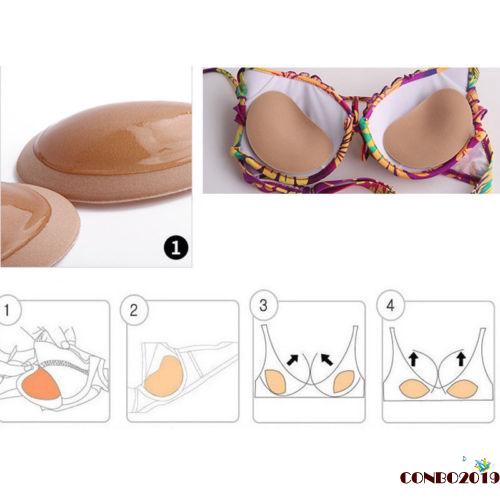 1

1

2

3

4

CONBO2019