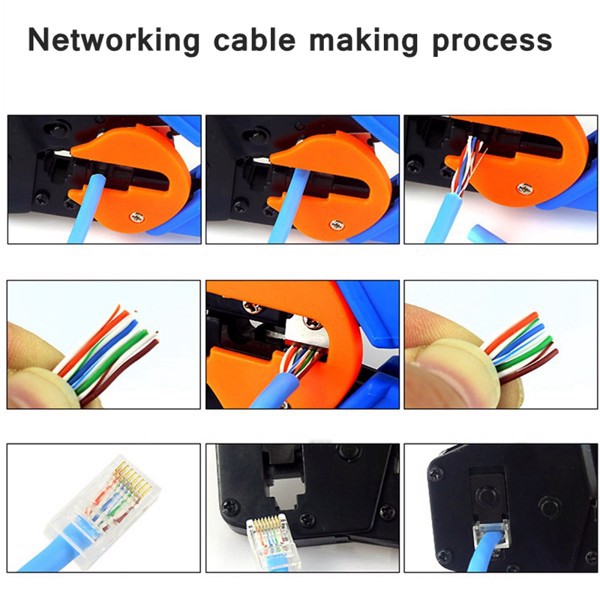 Networking cable making process