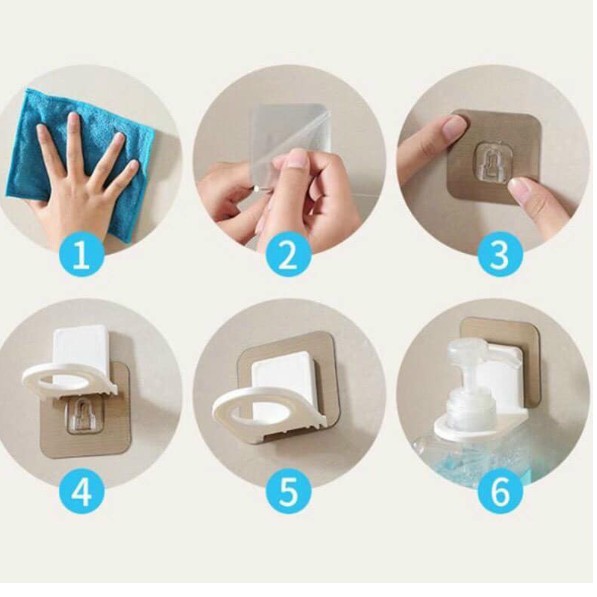 1

2

3

4

5

6