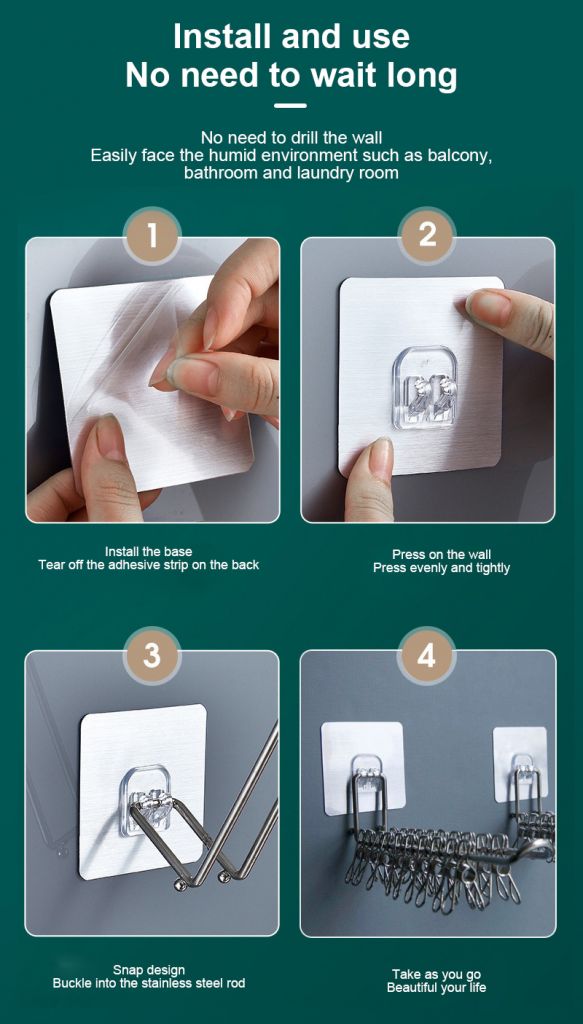 Install and use
No need to wait long

No need to drill the wall
Easily face the humid environment such as balcony, bathroom and laundry room

1

Install the base
Tear off the adhesive strip on the back

2

Press on the wall
Press evenly and tightly

3

Snap design
Buckle into the stainless steel rod

4

Take as you go
Beautiful your life