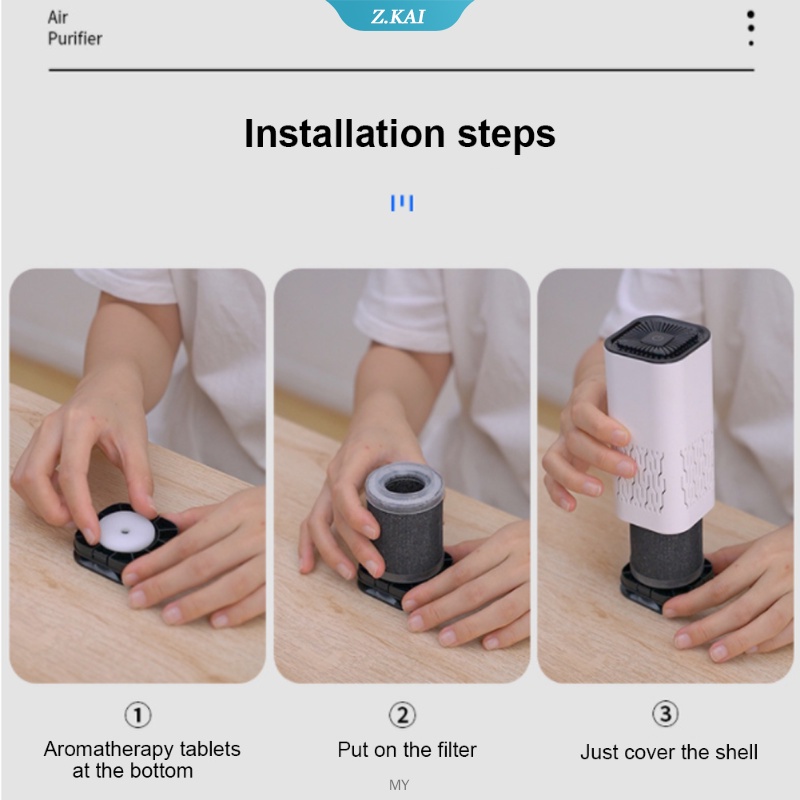 Air
Purifier

Z.KAI

Installation steps

①
Aromatherapy tablets at the bottom

②
Put on the filter

③
Just cover the shell

MY