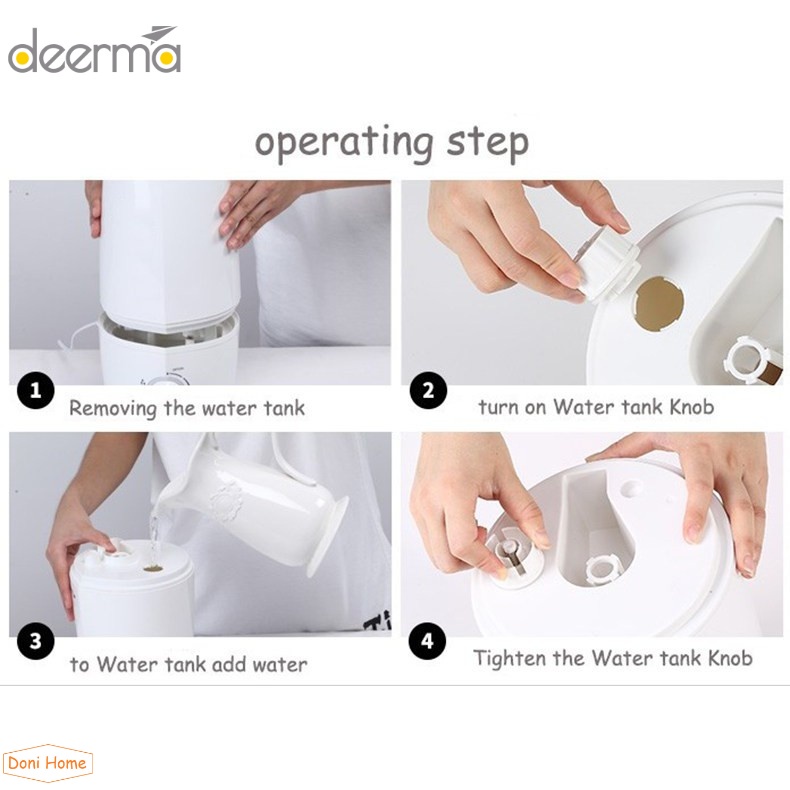 deerma

operating step

1 Removing the water tank

2 turn on Water tank Knob

3 to Water tank add water

4 Tighten the Water tank Knob

Doni Home