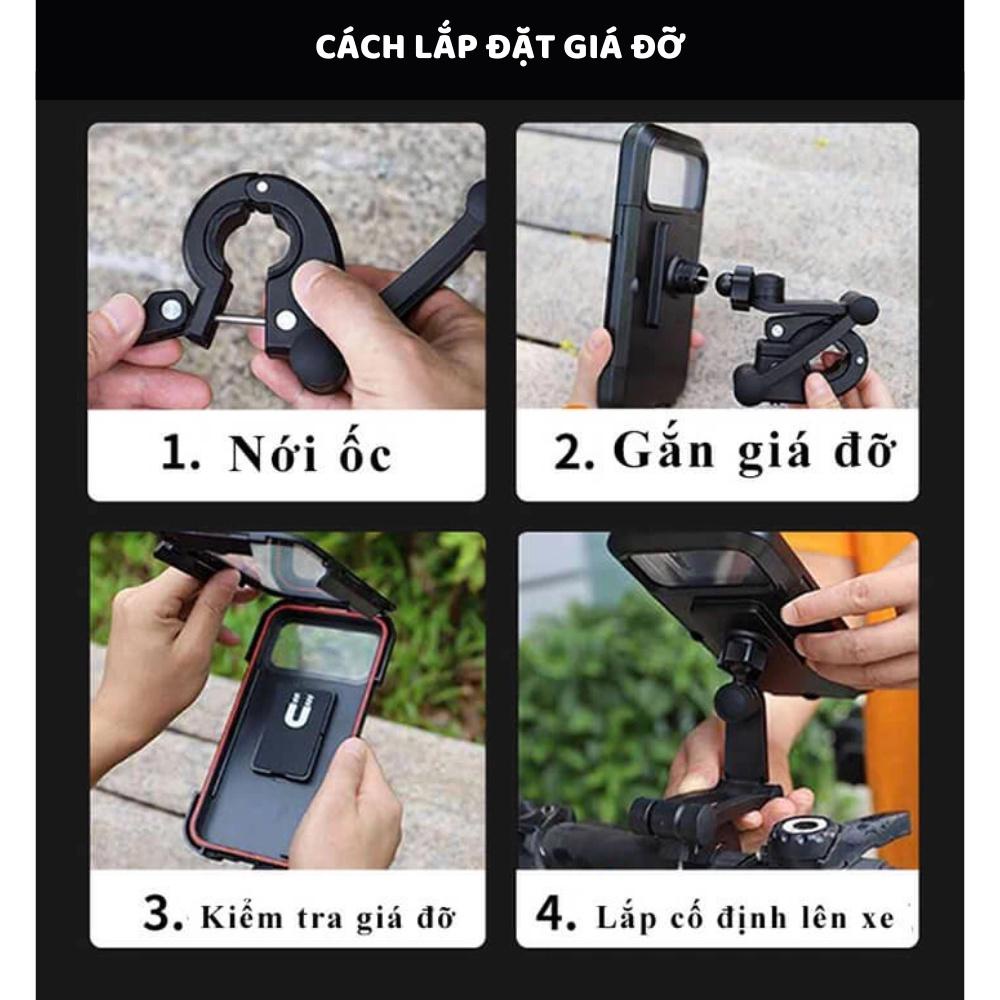 CÁCH LẮP ĐẶT GIÁ ĐỠ

1. Nới ốc

2. Gắn giá đỡ

3. Kiểm tra giá đỡ

4. Lắp cố định lên xe