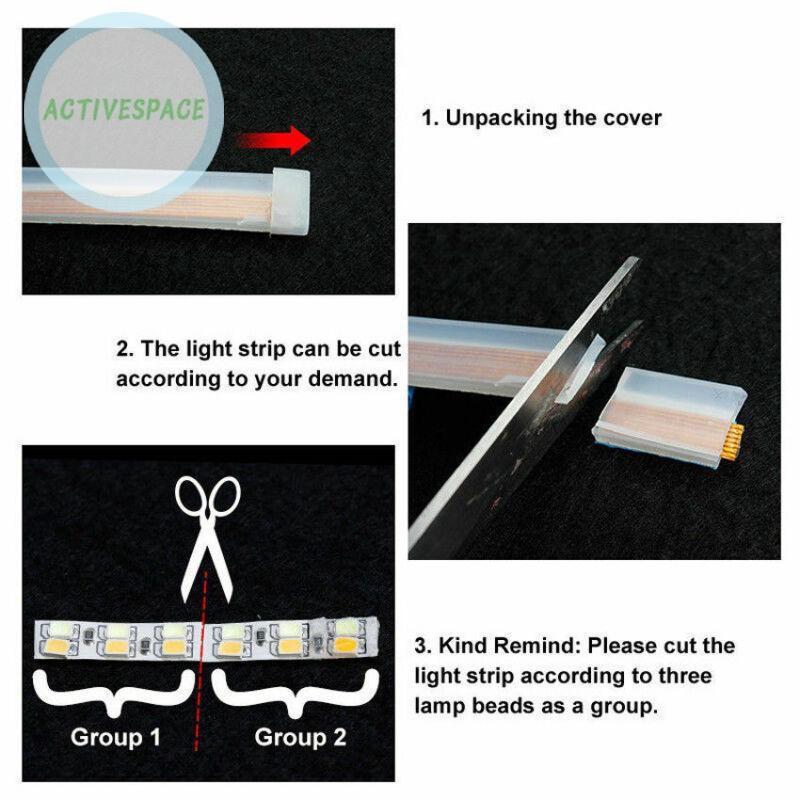 ACTIVESPACE

1. Unpacking the cover

2. The light strip can be cut according to your demand.

Group 1

Group 2

3. Kind Remind: Please cut the light strip according to three lamp beads as a group.