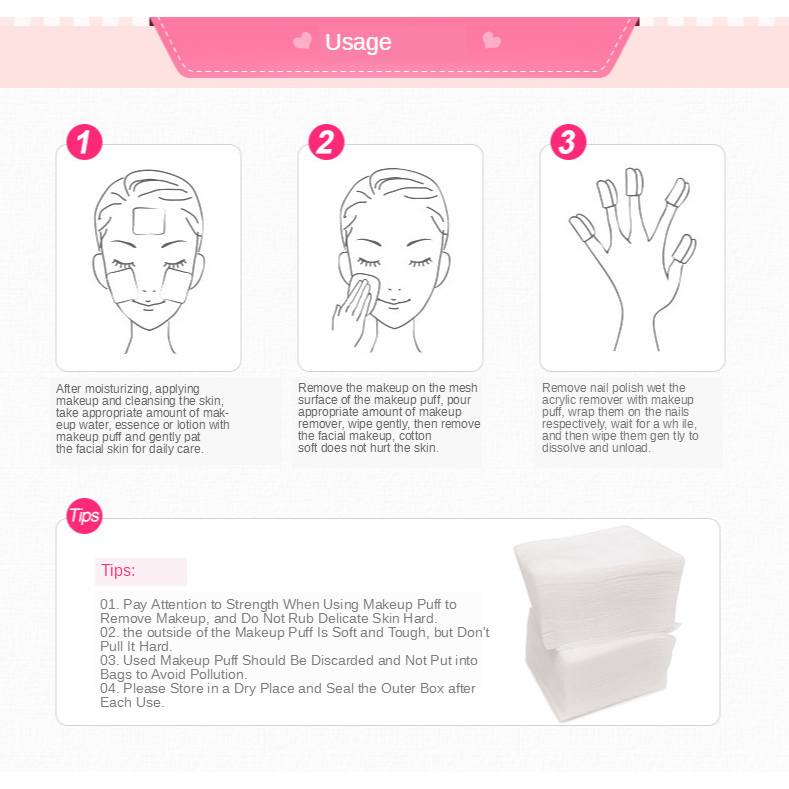 Usage

1

After moisturizing, applying makeup and cleansing the skin, take appropriate amount of makeup water, essence or lotion with makeup puff and gently pat the facial skin for daily care.

2

Remove the makeup on the mesh surface of the makeup puff, pour appropriate amount of makeup remover, wipe gently, then remove the facial makeup, cotton soft does not hurt the skin.

3

Remove nail polish wet the acrylic remover with makeup puff, wrap them on the nails respectively, wait for a wh ile, and then wipe them gen tly to dissolve and unload.

Tips

Tips:

01. Pay Attention to Strength When Using Makeup Puff to Remove Makeup, and Do Not Rub Delicate Skin Hard.
02. the outside of the Makeup Puff Is Soft and Tough, but Don't Pull It Hard.
03. Used Makeup Puff Should Be Discarded and Not Put into Bags to Avoid Pollution.
04. Please Store in a Dry Place and Seal the Outer Box after Each Use.