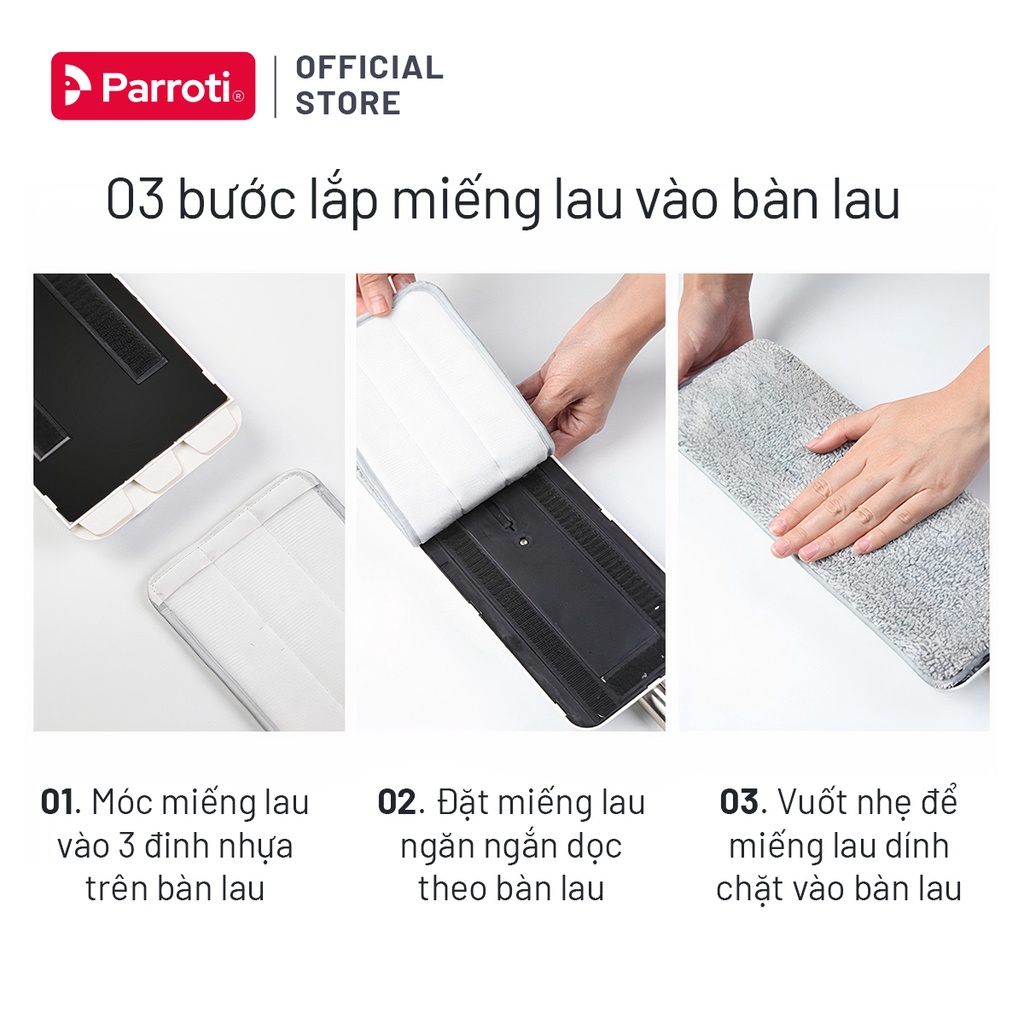 Parroti® | OFFICIAL STORE

03 bước lắp miếng lau vào bàn lau

01. Móc miếng lau vào 3 đinh nhựa trên bàn lau

02. Đặt miếng lau ngăn ngắn dọc theo bàn lau

03. Vuốt nhẹ để miếng lau dính chặt vào bàn lau