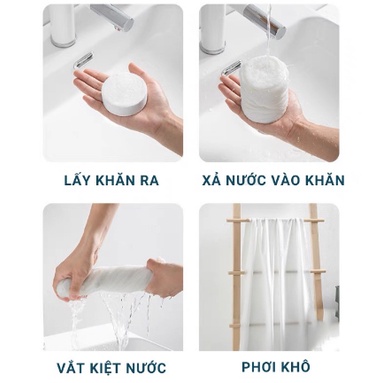 LẤY KHĂN RA

XẢ NƯỚC VÀO KHĂN

VẮT KIỆT NƯỚC

PHƠI KHÔ