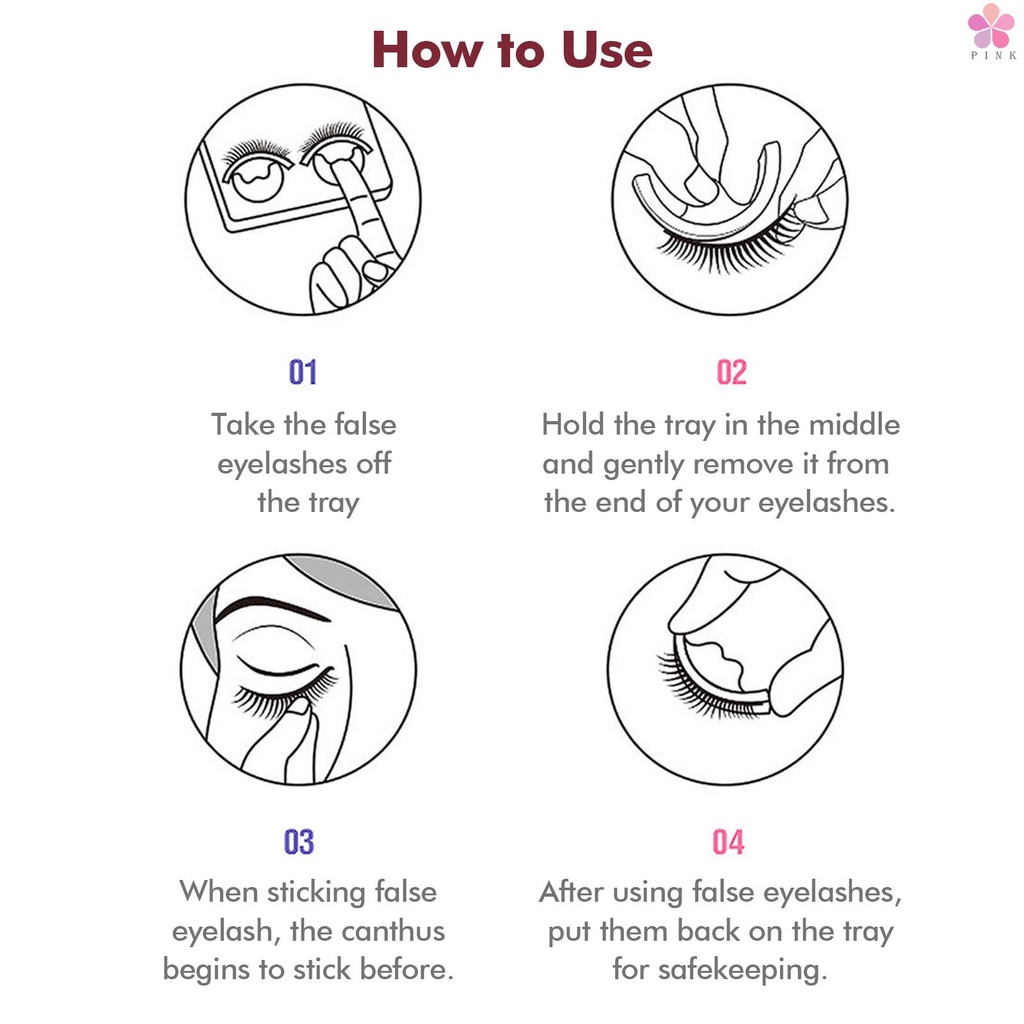 How to Use

PINK

01

Take the false eyelashes off the tray

02

Hold the tray in the middle and gently remove it from the end of your eyelashes.

03

When sticking false eyelash, the canthus begins to stick before.

04

After using false eyelashes, put them back on the tray for safekeeping.